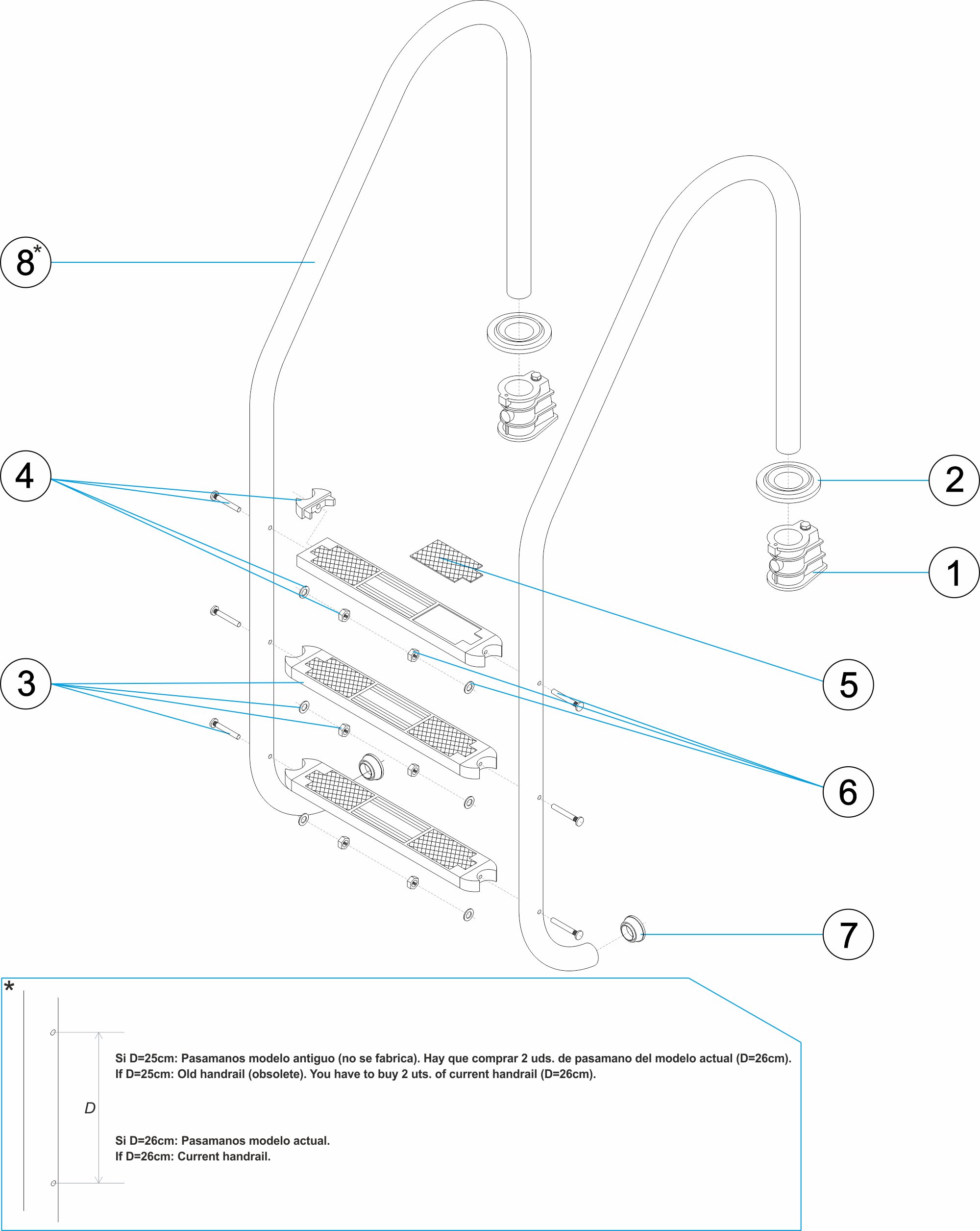 8*

4

2

1

5

3

6

7

*

D

Si D=25cm: Pasamanos modelo antiguo (no se fabrica). Hay que comprar 2 uds. de pasamano del modelo actual (D=26cm).
If D=25cm: Old handrail (obsolete). You have to buy 2 uts. of current handrail (D=26cm).

Si D=26cm: Pasamanos modelo actual.
If D=26cm: Current handrail.