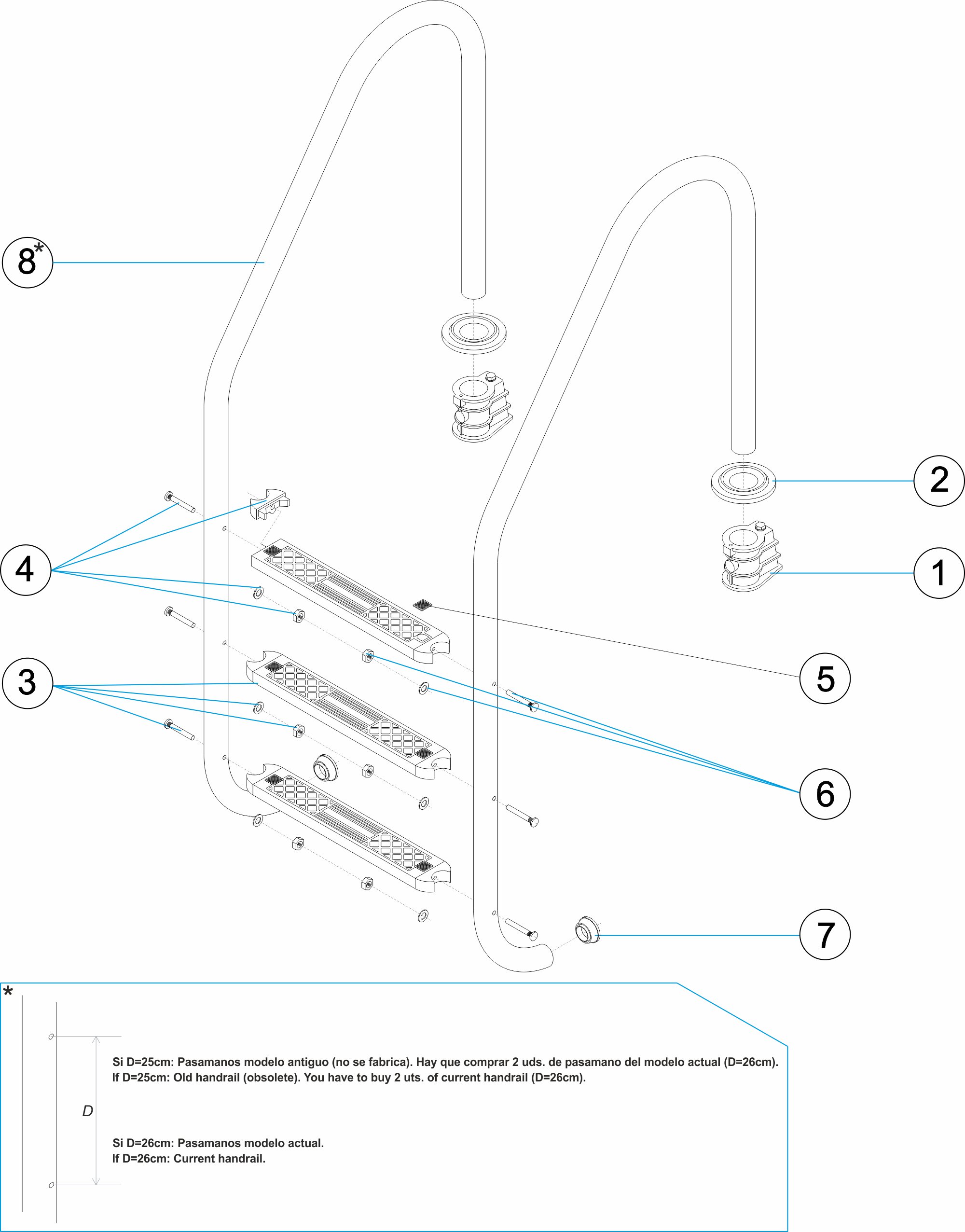 8*

2

4

1

5

3

6

7

*

D

Si D=25cm: Pasamanos modelo antiguo (no se fabrica). Hay que comprar 2 uds. de pasamano del modelo actual (D=26cm).
If D=25cm: Old handrail (obsolete). You have to buy 2 uts. of current handrail (D=26cm).

Si D=26cm: Pasamanos modelo actual.
If D=26cm: Current handrail.