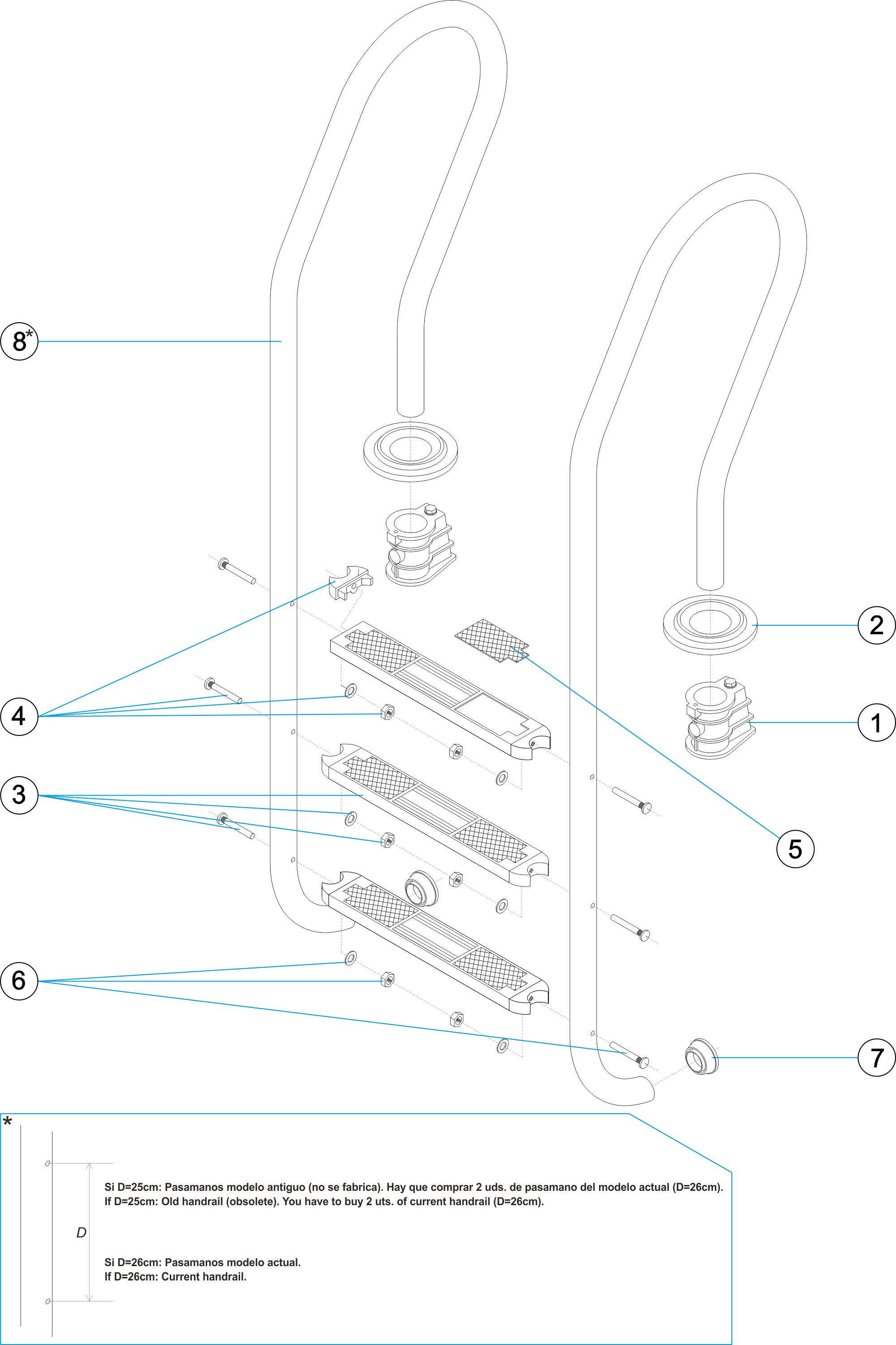 8*

2

4

1

3

5

6

7

*

D

Si D=25cm: Pasamanos modelo antiguo (no se fabrica). Hay que comprar 2 uds. de pasamano del modelo actual (D=26cm).
If D=25cm: Old handrail (obsolete). You have to buy 2 uts. of current handrail (D=26cm).

Si D=26cm: Pasamanos modelo actual.
If D=26cm: Current handrail.