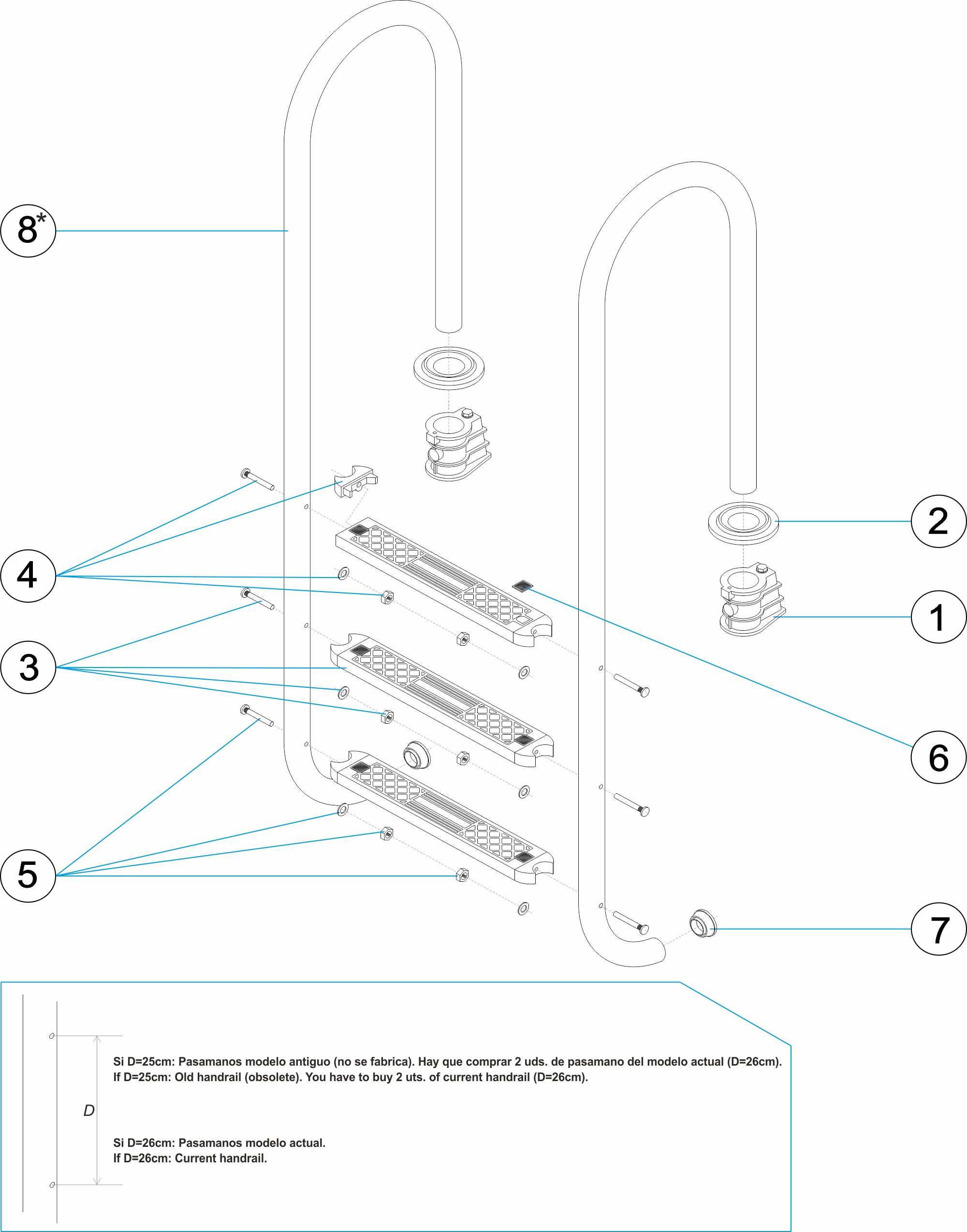 8*

2

4

1

3

6

5

7

D

Si D=25cm: Pasamanos modelo antiguo (no se fabrica). Hay que comprar 2 uds. de pasamano del modelo actual (D=26cm).
If D=25cm: Old handrail (obsolete). You have to buy 2 uts. of current handrail (D=26cm).

Si D=26cm: Pasamanos modelo actual.
If D=26cm: Current handrail.