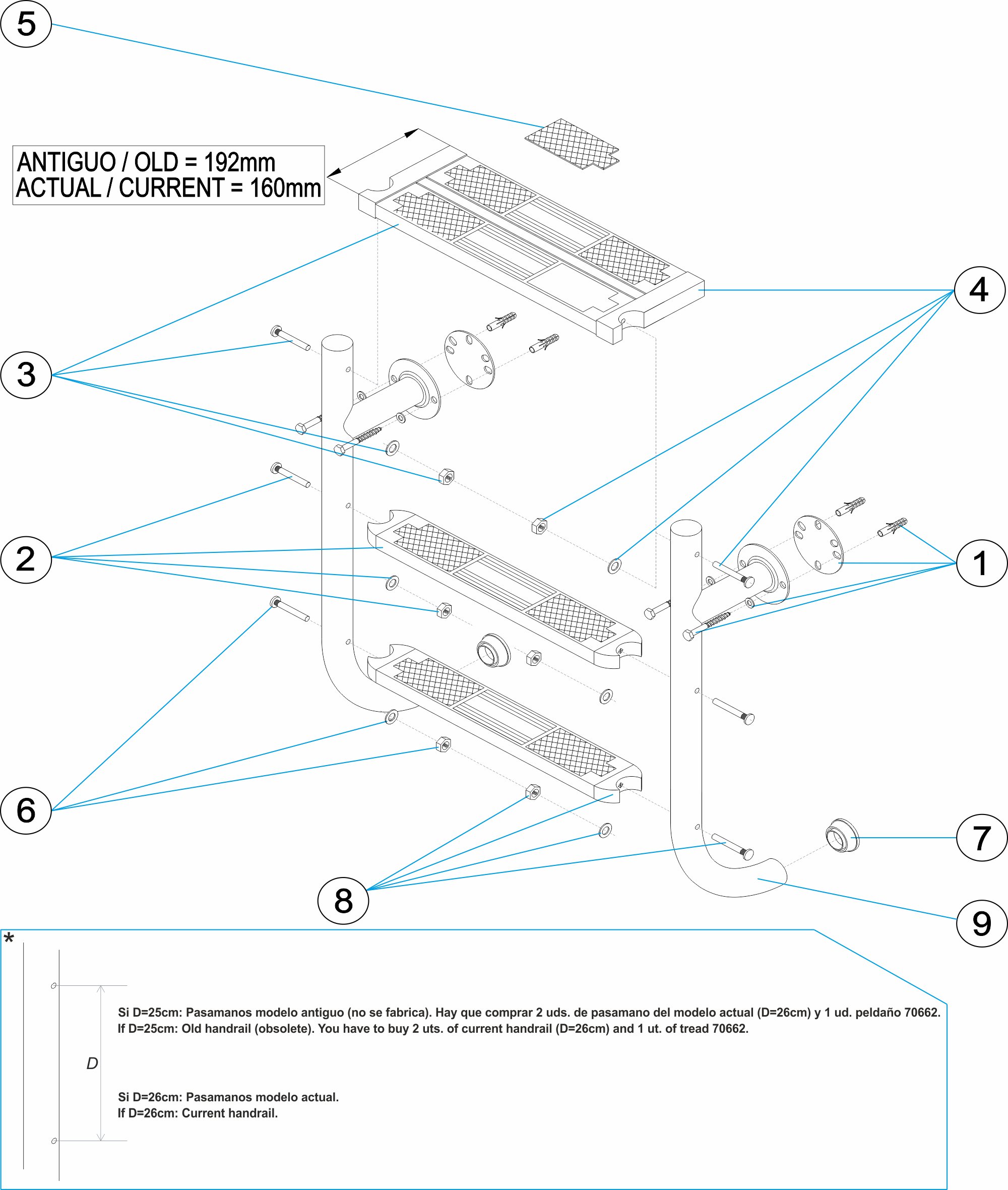 5

ANTIGUO / OLD = 192mm
ACTUAL / CURRENT = 160mm

4

3

2

1

6

7

8

9

*

D

Si D=25cm: Pasamanos modelo antiguo (no se fabrica). Hay que comprar 2 uds. de pasamano del modelo actual (D=26cm) y 1 ud. peldaño 70662.
If D=25cm: Old handrail (obsolete). You have to buy 2 uts. of current handrail (D=26cm) and 1 ut. of tread 70662.

Si D=26cm: Pasamanos modelo actual.
If D=26cm: Current handrail.