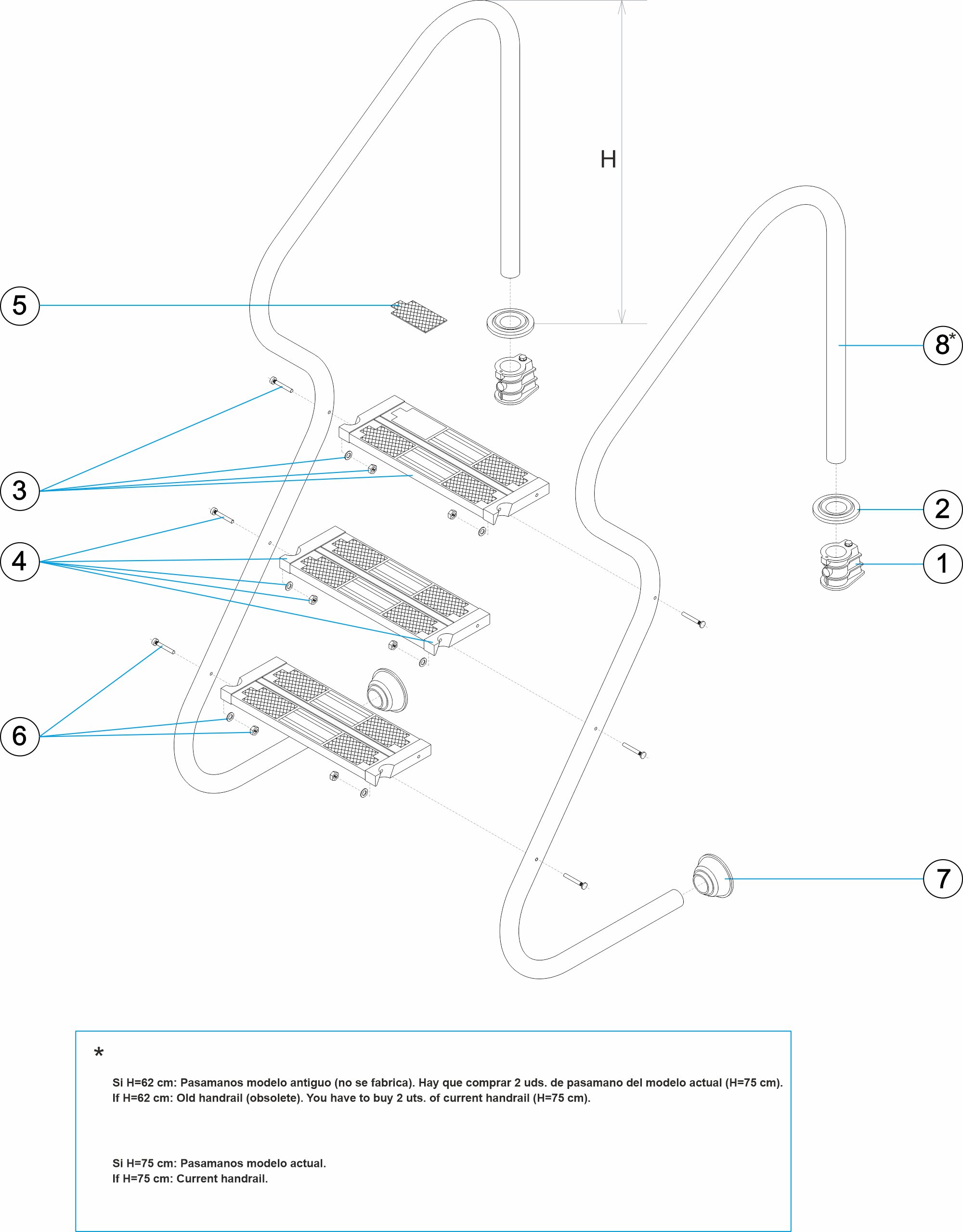 H

5

8*

3

2

4

1

6

7

*

Si H=62 cm: Pasamanos modelo antiguo (no se fabrica). Hay que comprar 2 uds. de pasamano del modelo actual (H=75 cm).
If H=62 cm: Old handrail (obsolete). You have to buy 2 uts. of current handrail (H=75 cm).

Si H=75 cm: Pasamanos modelo actual.
If H=75 cm: Current handrail.