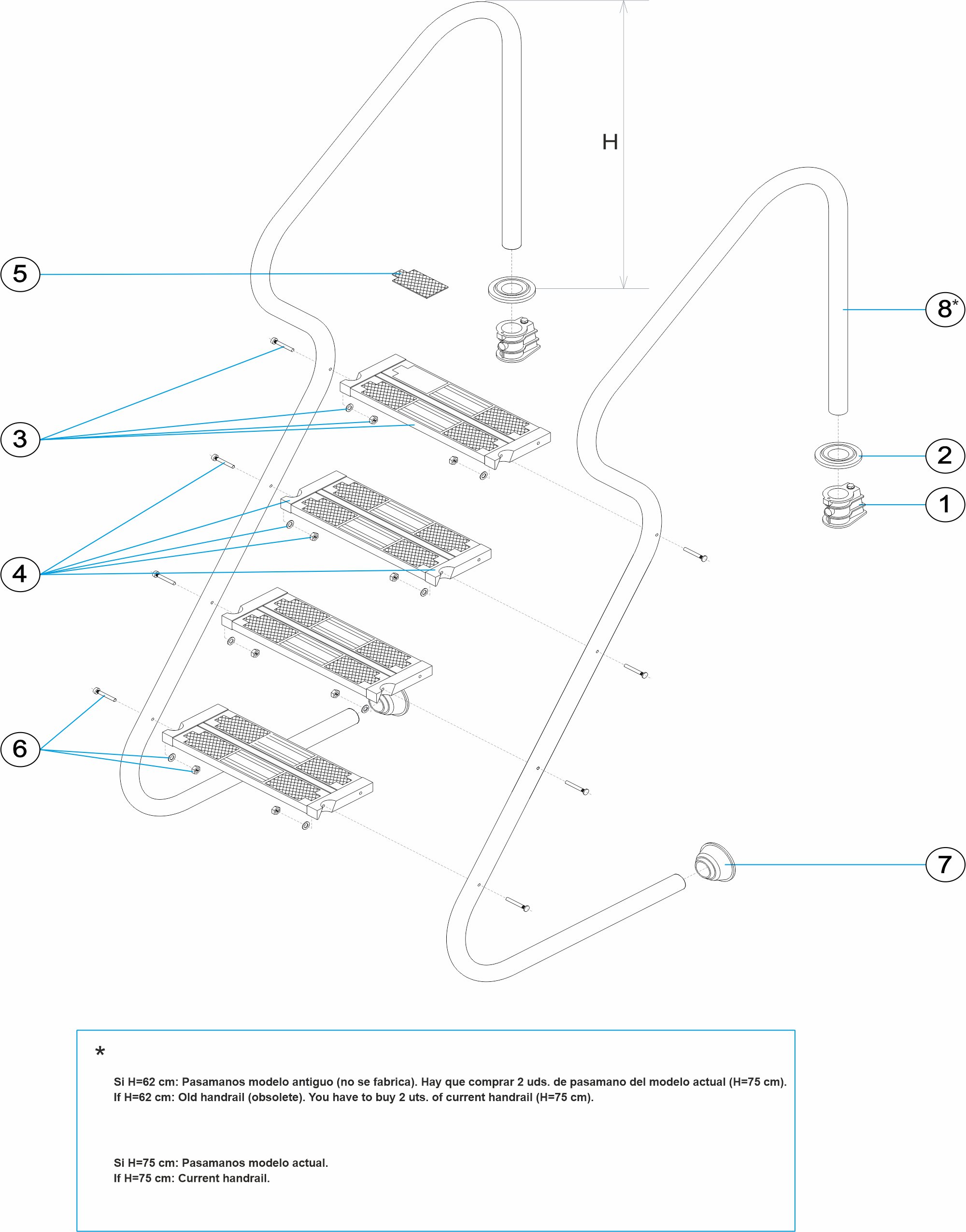 H

5

8*

3

2

1

4

6

7

*

Si H=62 cm: Pasamanos modelo antiguo (no se fabrica). Hay que comprar 2 uds. de pasamano del modelo actual (H=75 cm).
If H=62 cm: Old handrail (obsolete). You have to buy 2 uts. of current handrail (H=75 cm).

Si H=75 cm: Pasamanos modelo actual.
If H=75 cm: Current handrail.