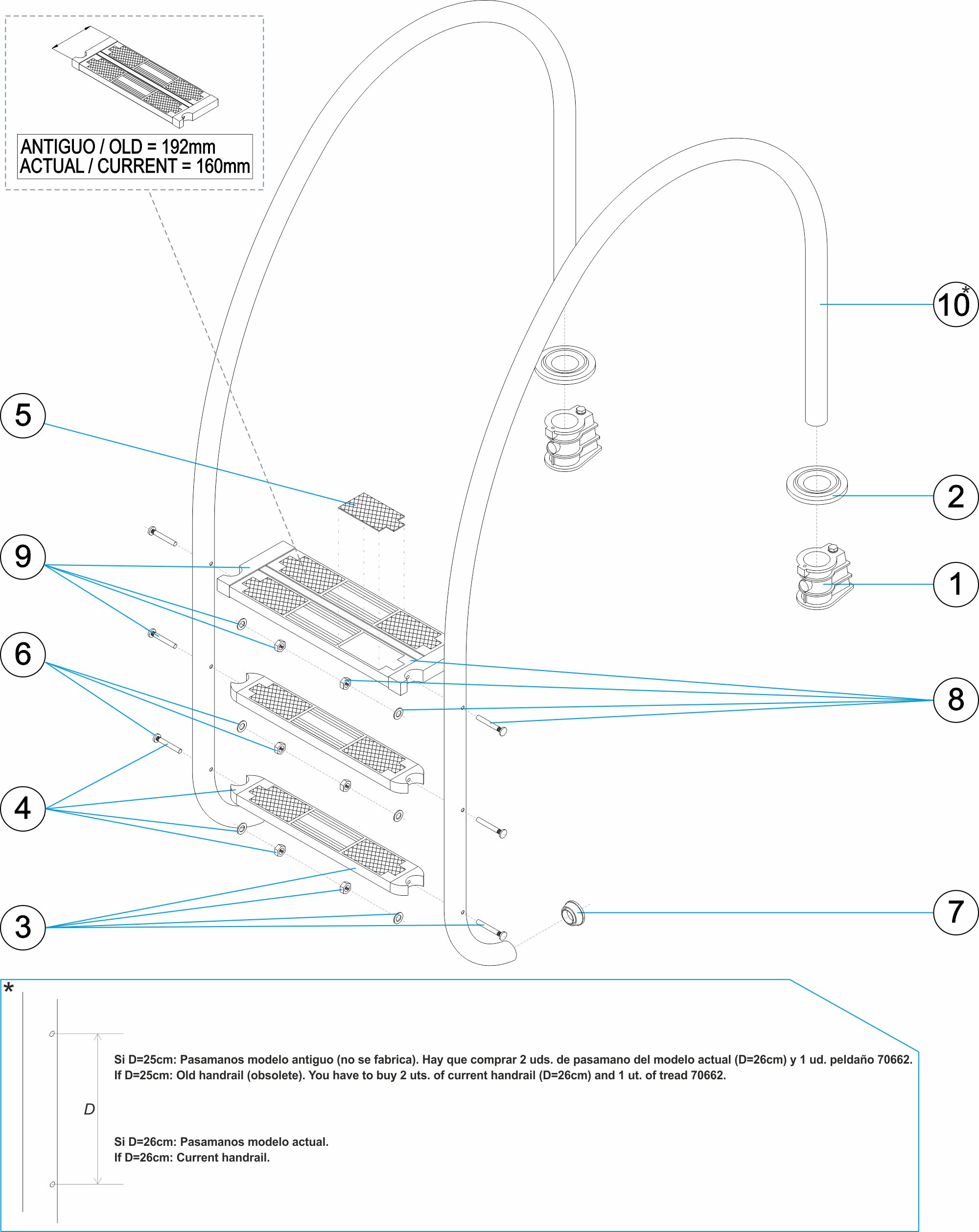 ANTIGUO / OLD = 192mm
ACTUAL / CURRENT = 160mm

10*

5

2

9

1

6

8

4

7

3

*

D

Si D=25cm: Pasamanos modelo antiguo (no se fabrica). Hay que comprar 2 uds. de pasamano del modelo actual (D=26cm) y 1 ud. peldaño 70662.
If D=25cm: Old handrail (obsolete). You have to buy 2 uts. of current handrail (D=26cm) and 1 ut. of tread 70662.

Si D=26cm: Pasamanos modelo actual.
If D=26cm: Current handrail.