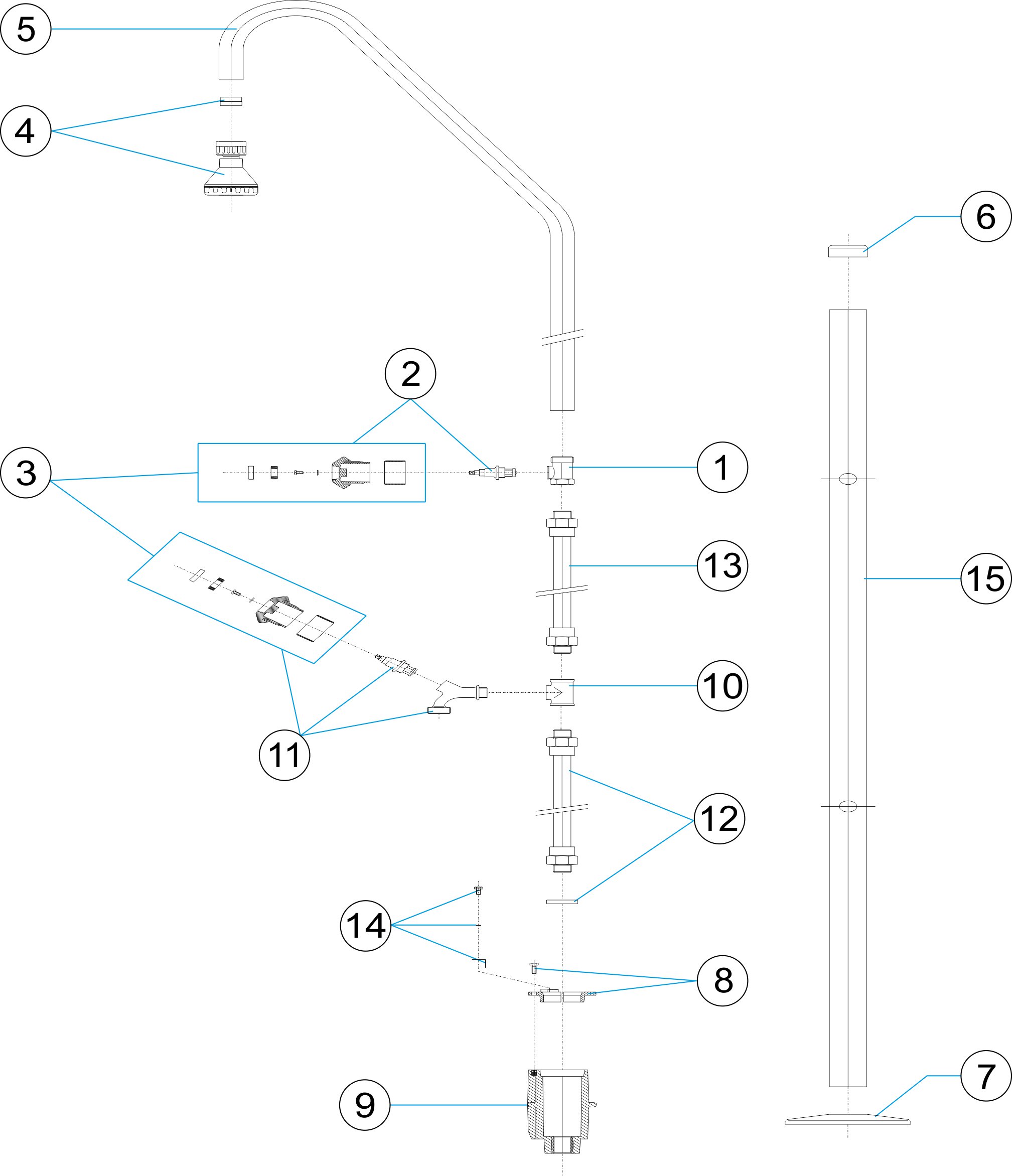 5
4
6
2
3
1
13
15
10
11
12
14
8
9
7