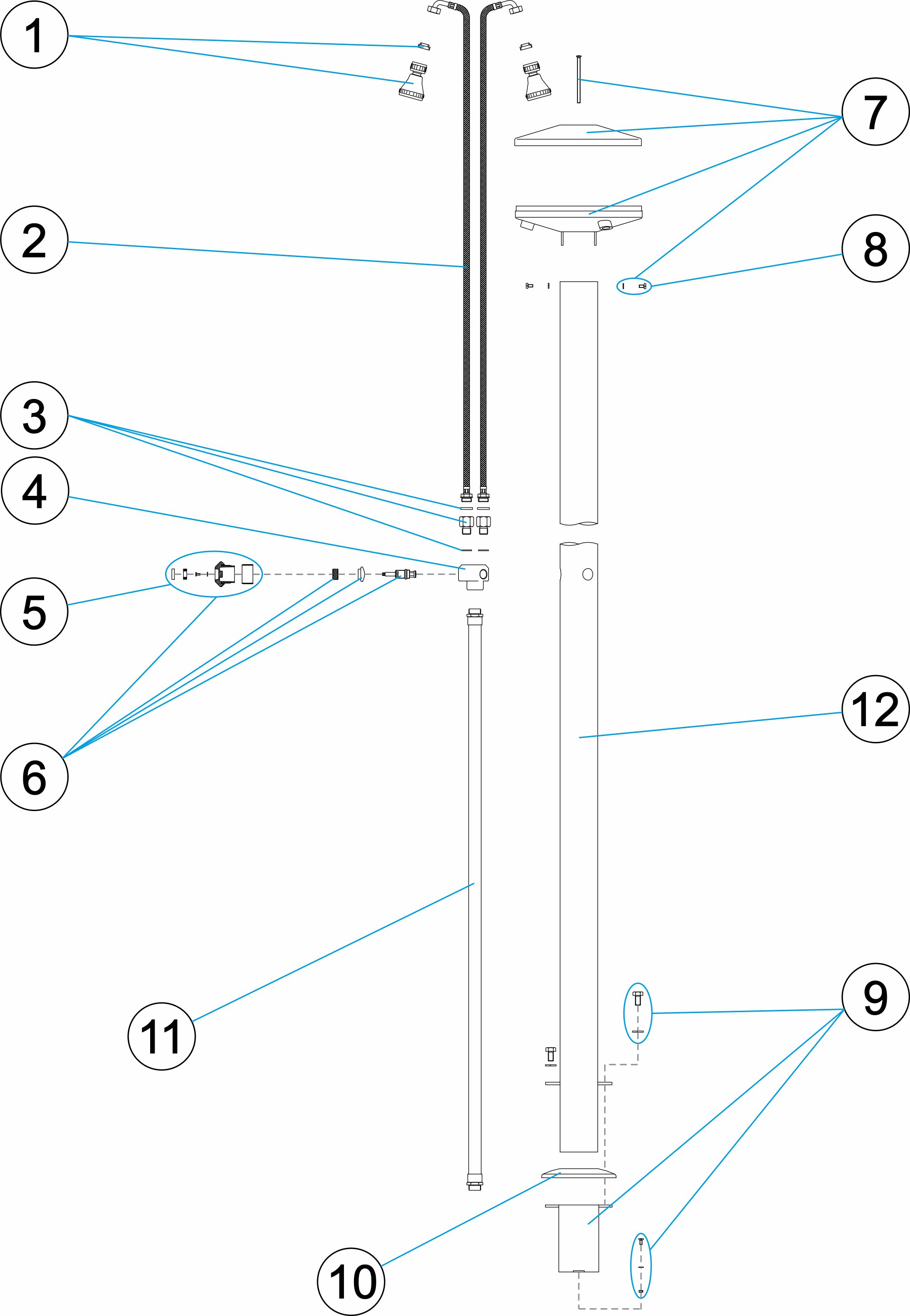 1
2
3
4
5
6
7
8
12
11
9
10