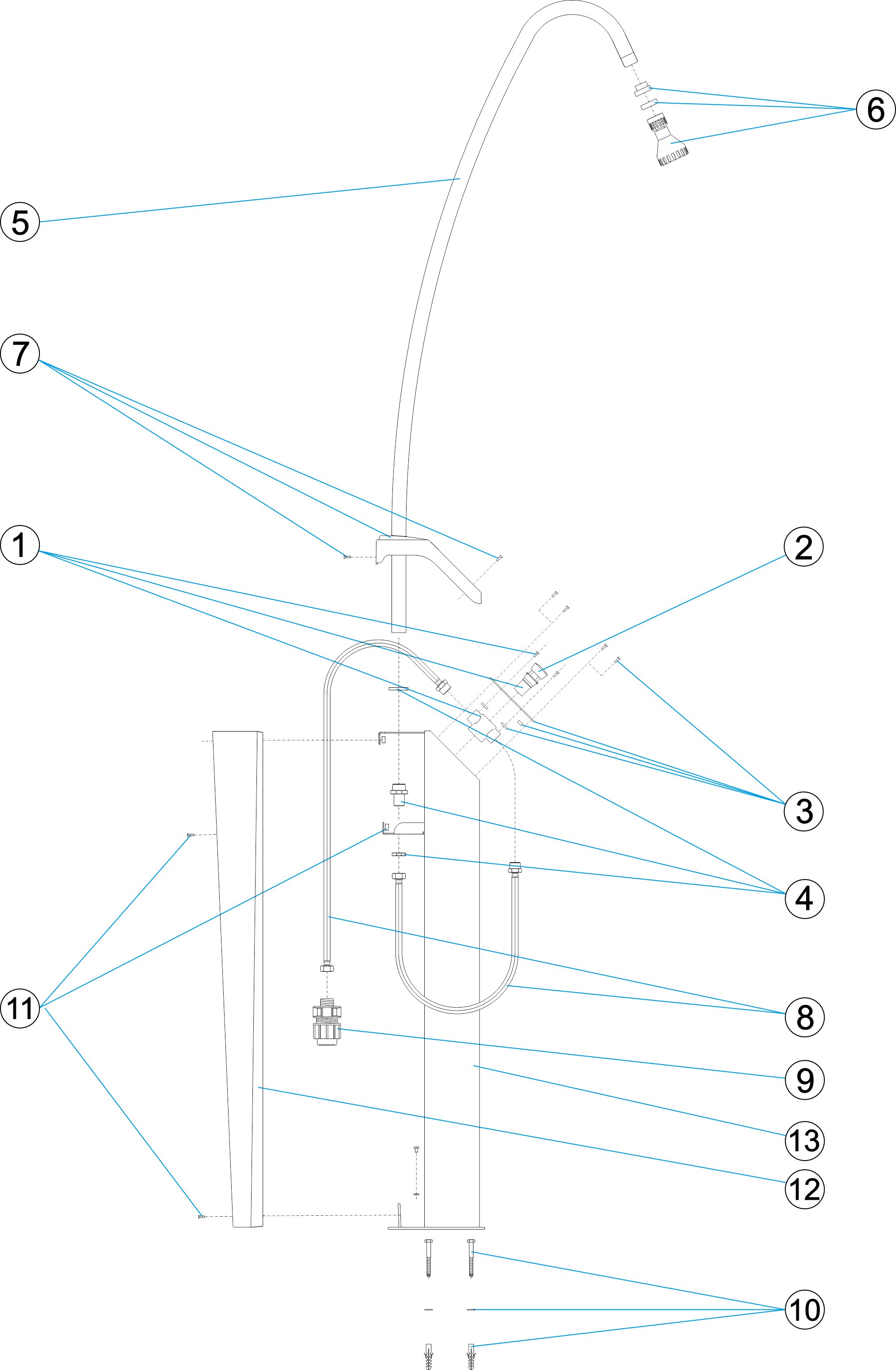 6
5
7
1
2
3
4
11
8
9
13
12
10