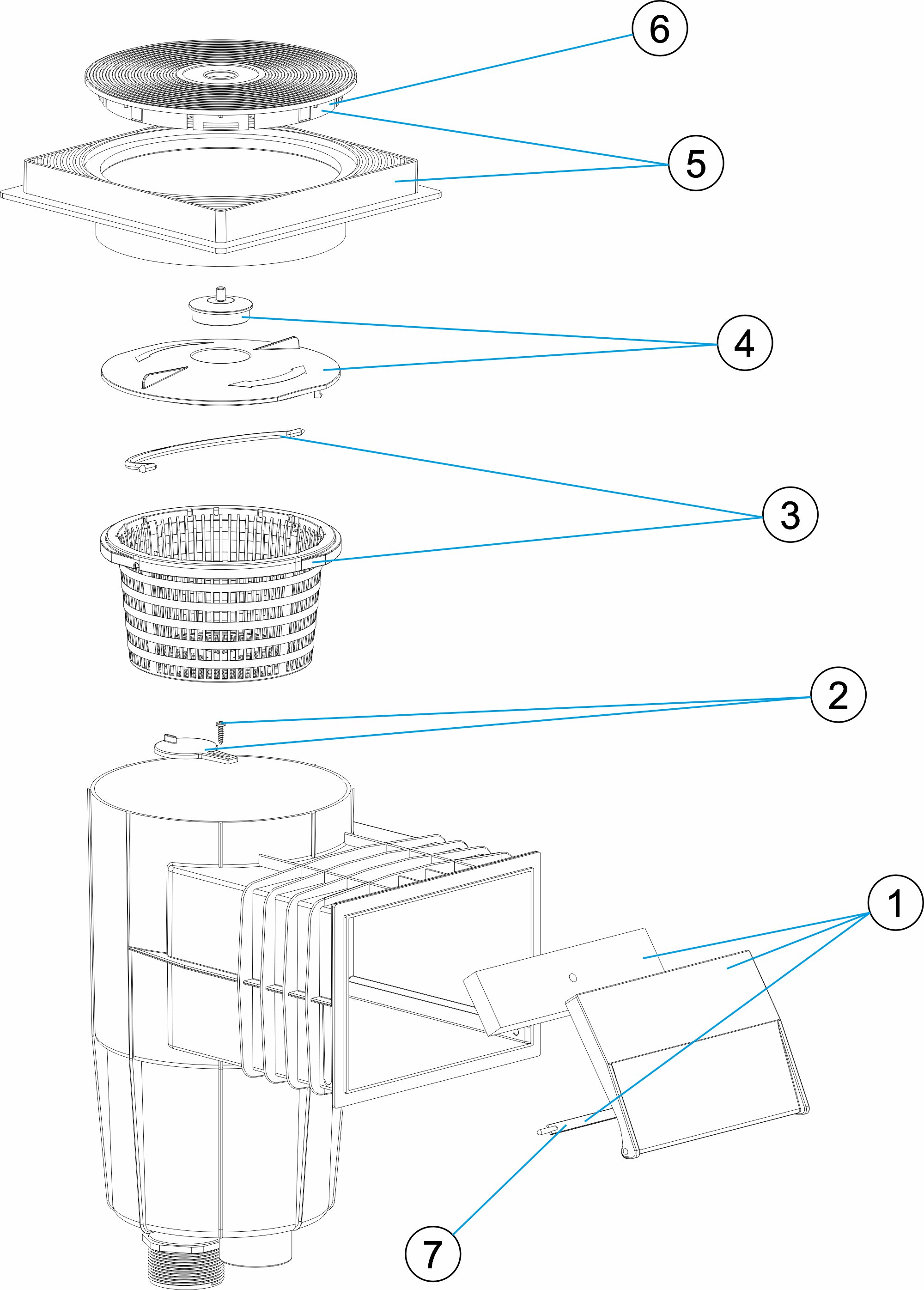 6
5
4
3
2
1
7