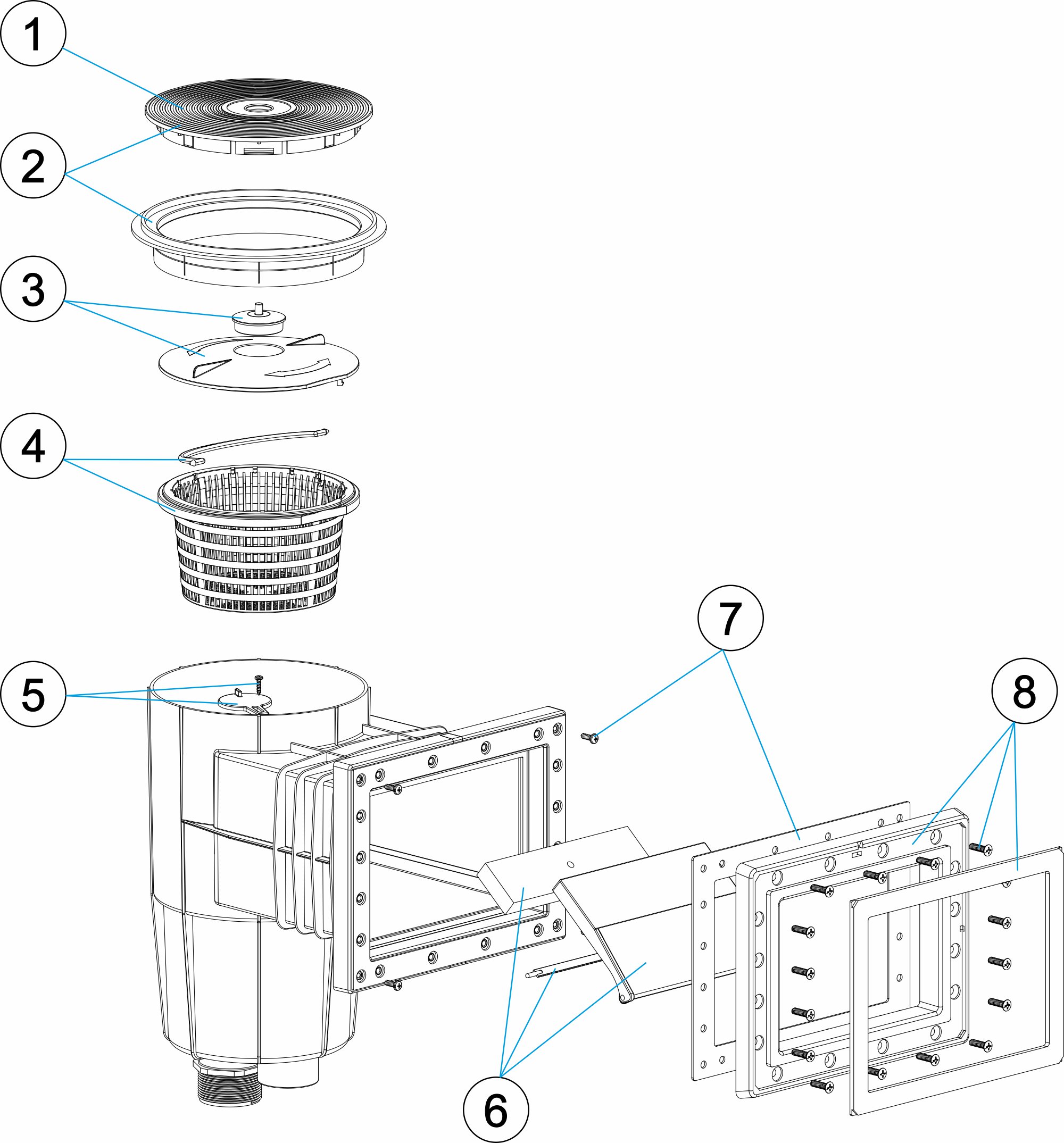 1
2
3
4
5
7
8
6