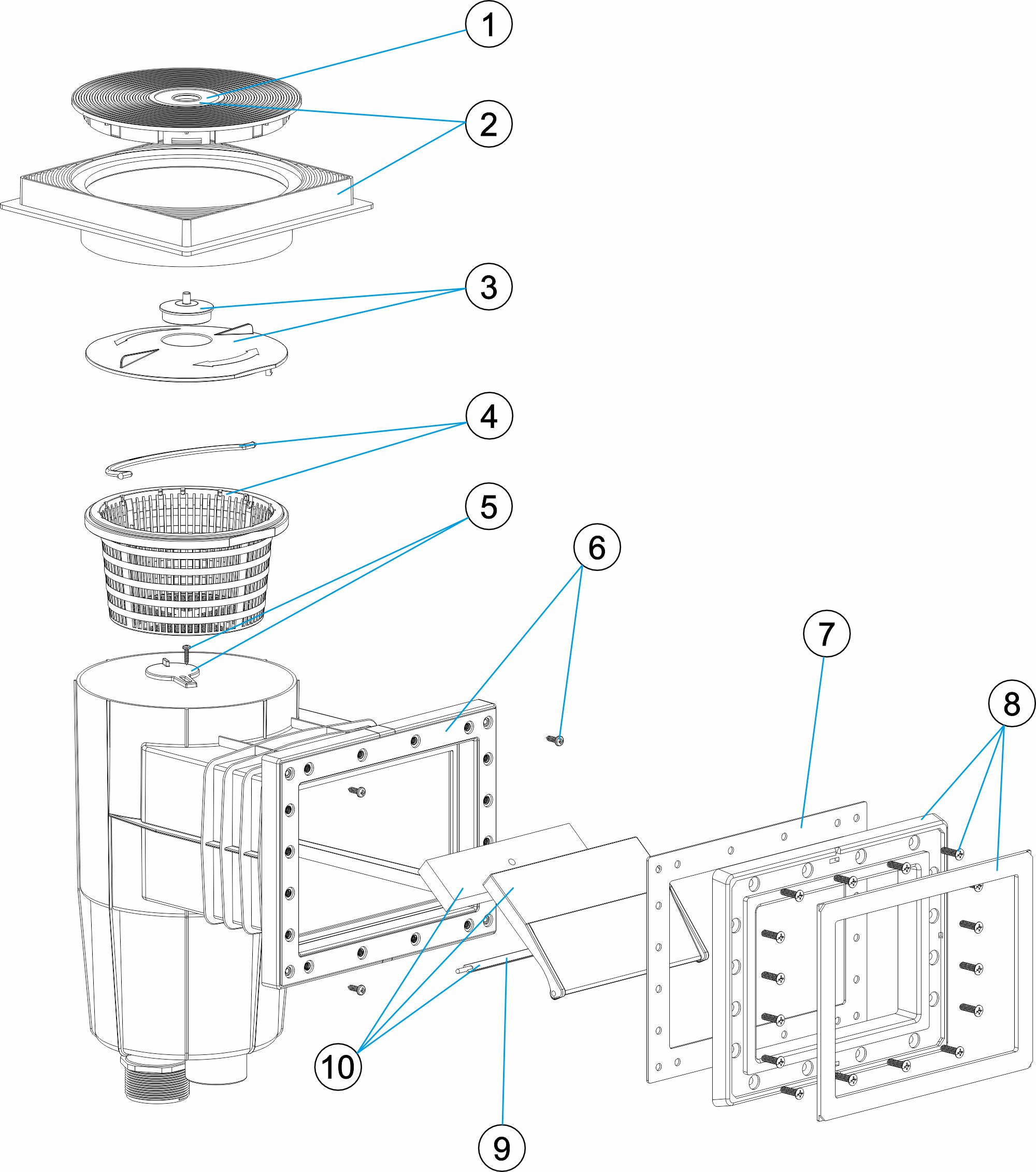 1
2
3
4
5
6
7
8
10
9