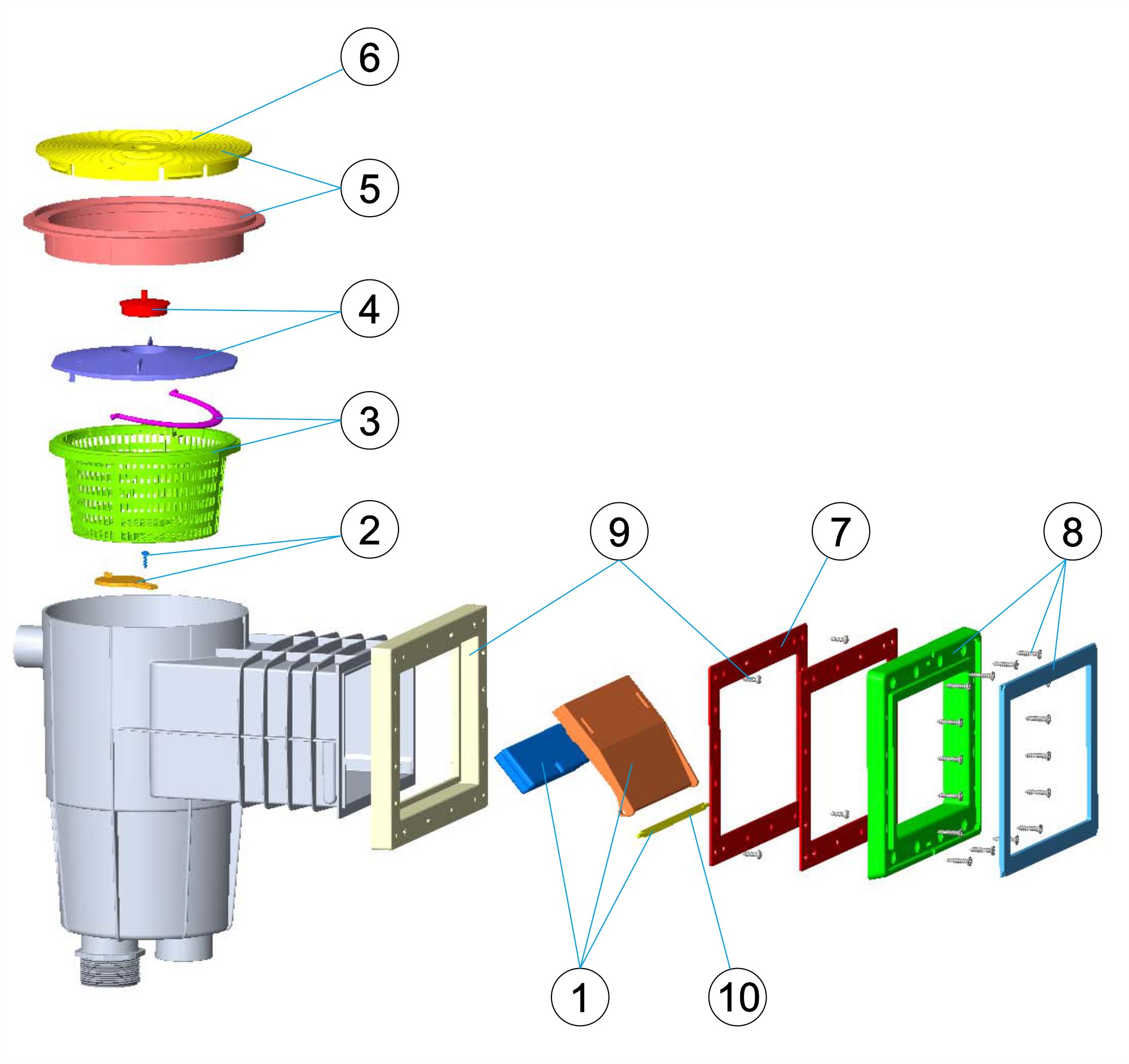 6
5
4
3
2
9
7
8
1
10