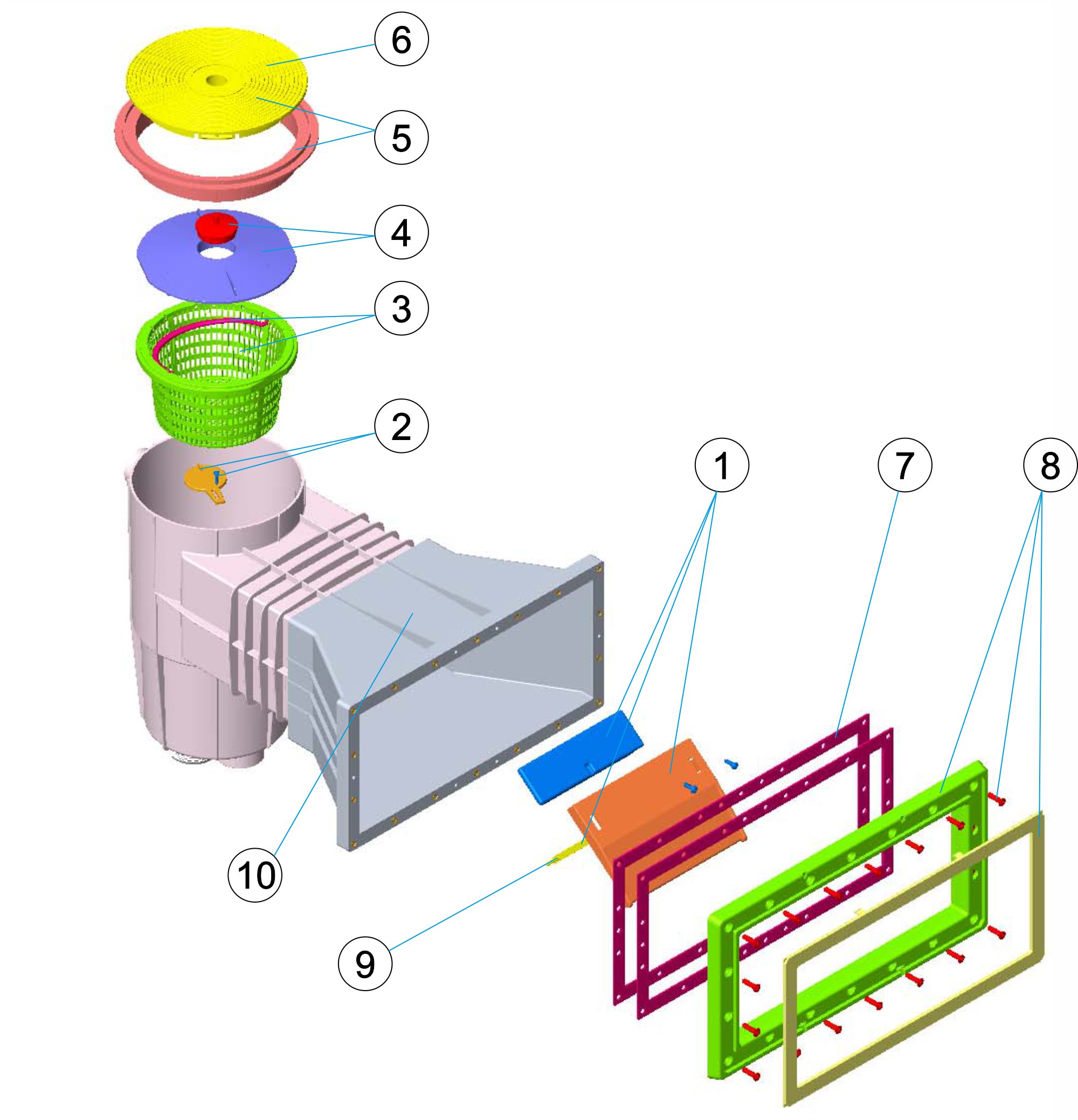 6
5
4
3
2
1
7
8
10
9