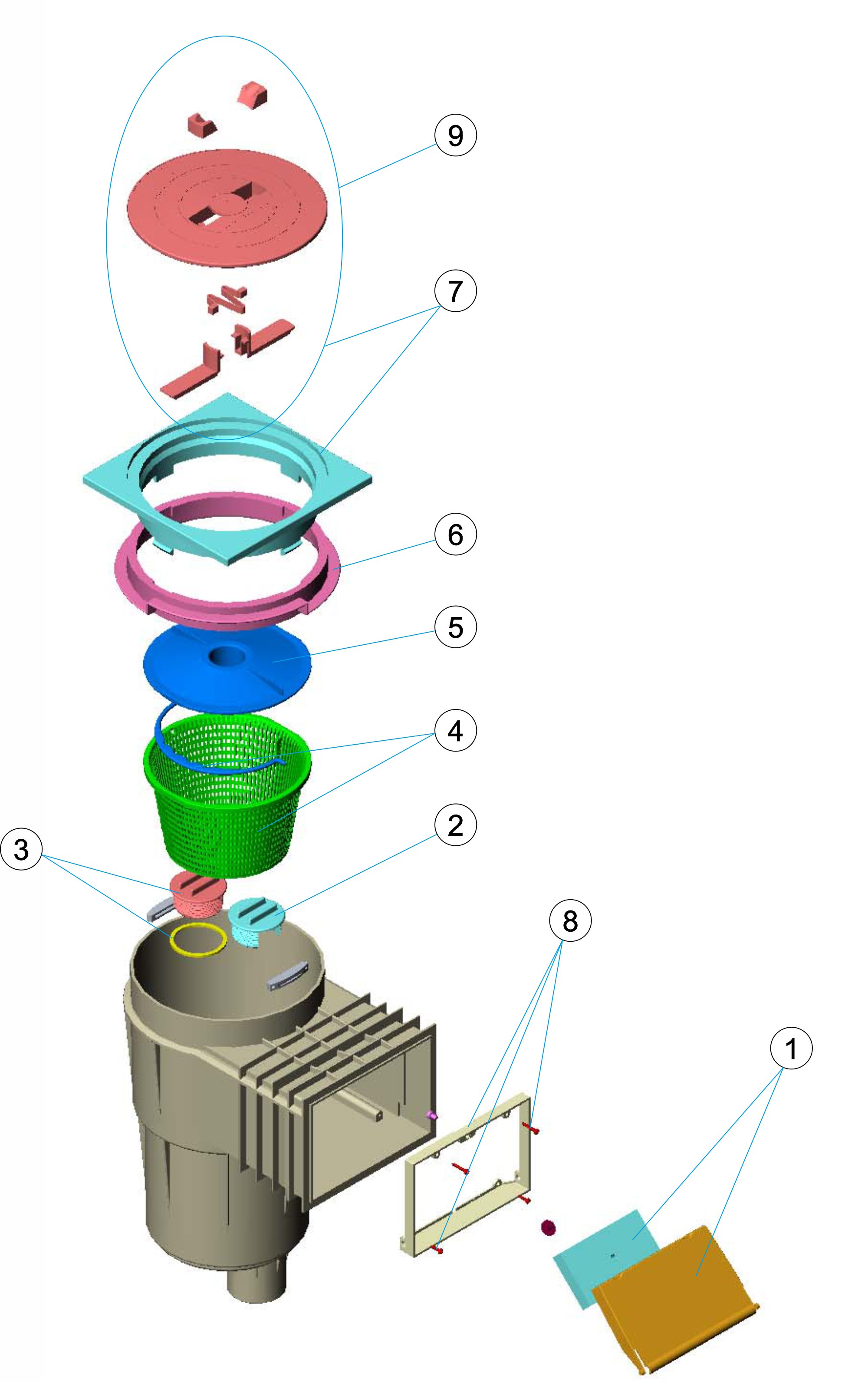 9
7
6
5
4
2
3
8
1