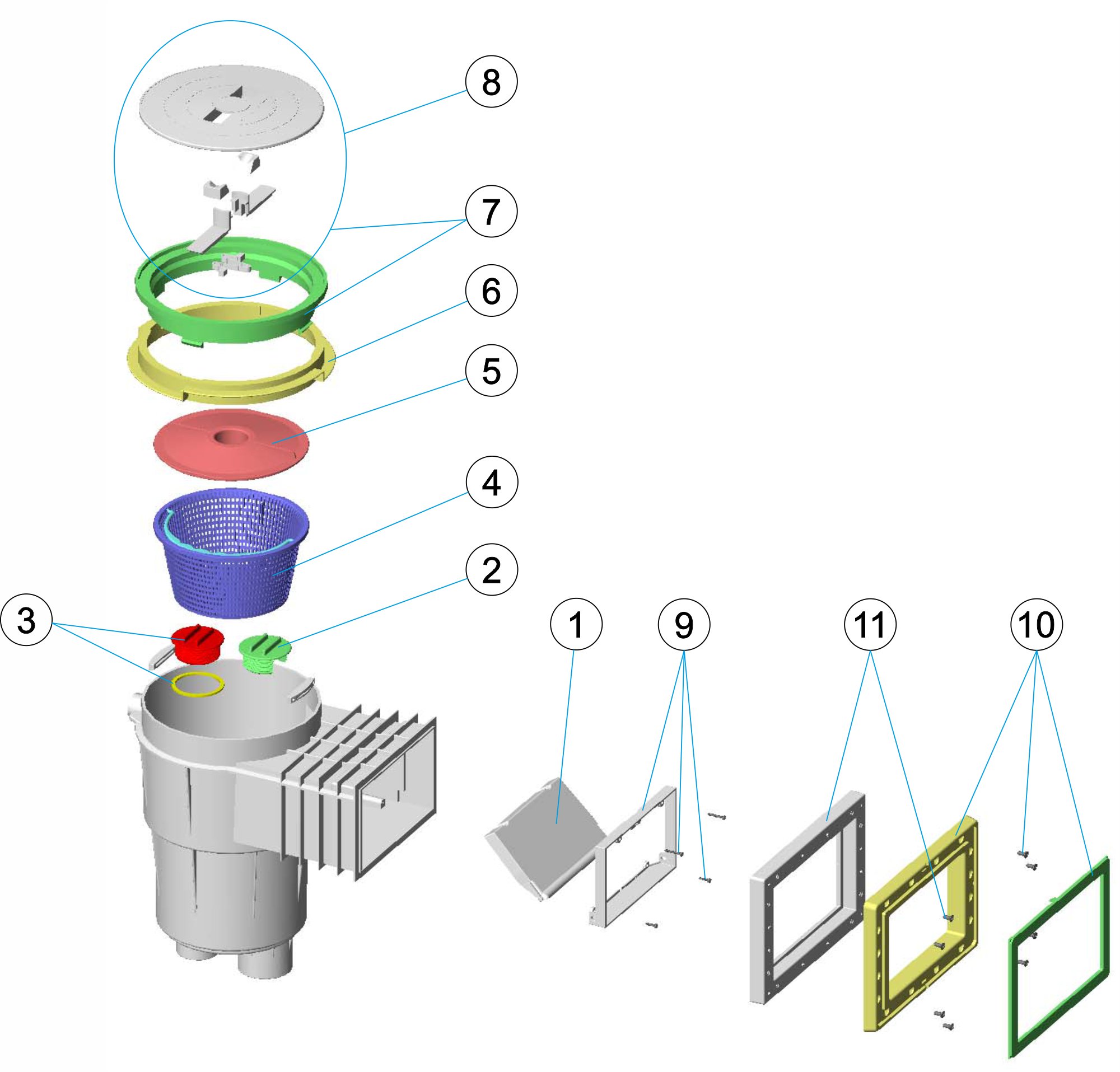 8
7
6
5
4
2
3
1
9
11
10