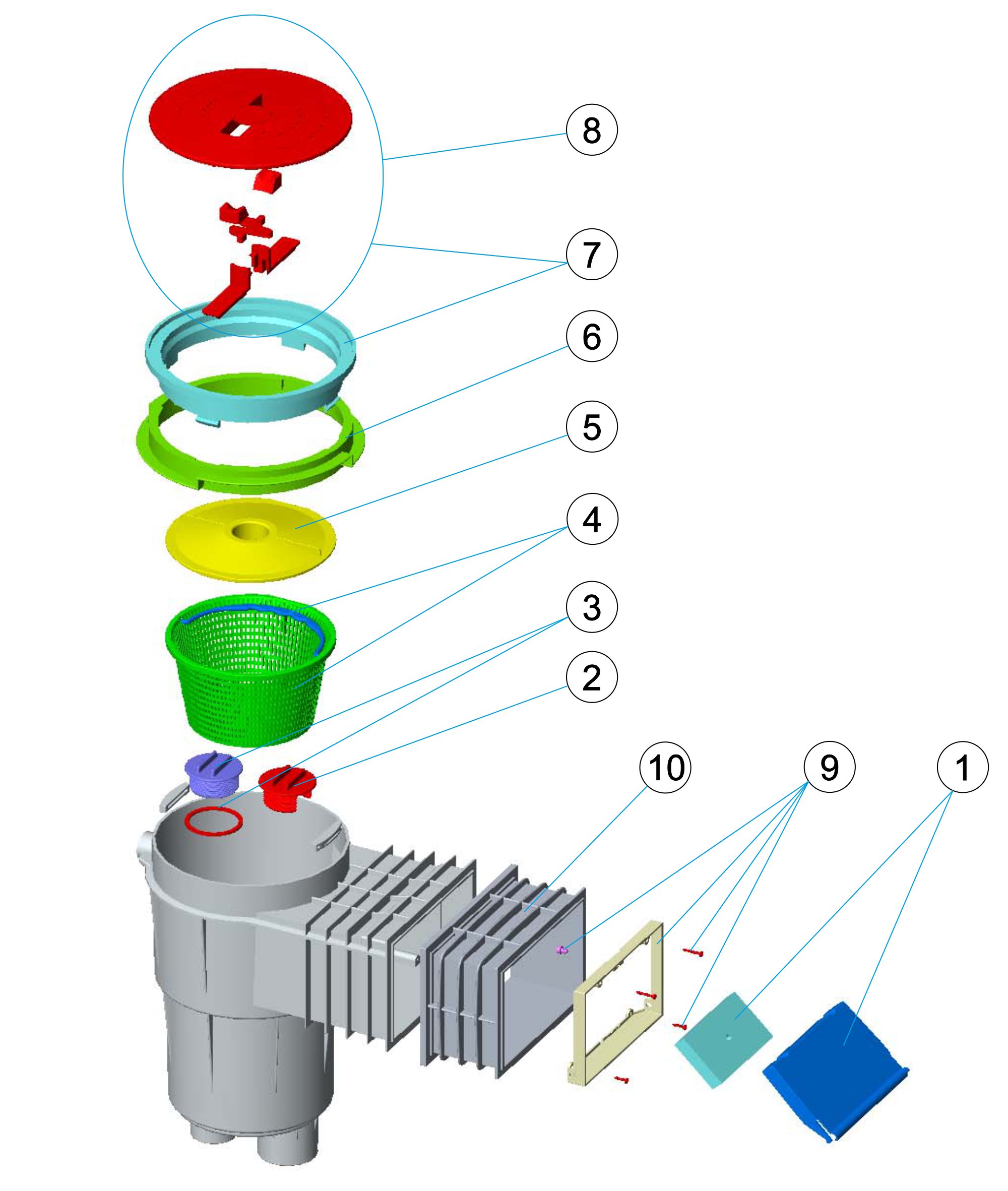 8

7

6

5

4

3

2

10

9

1