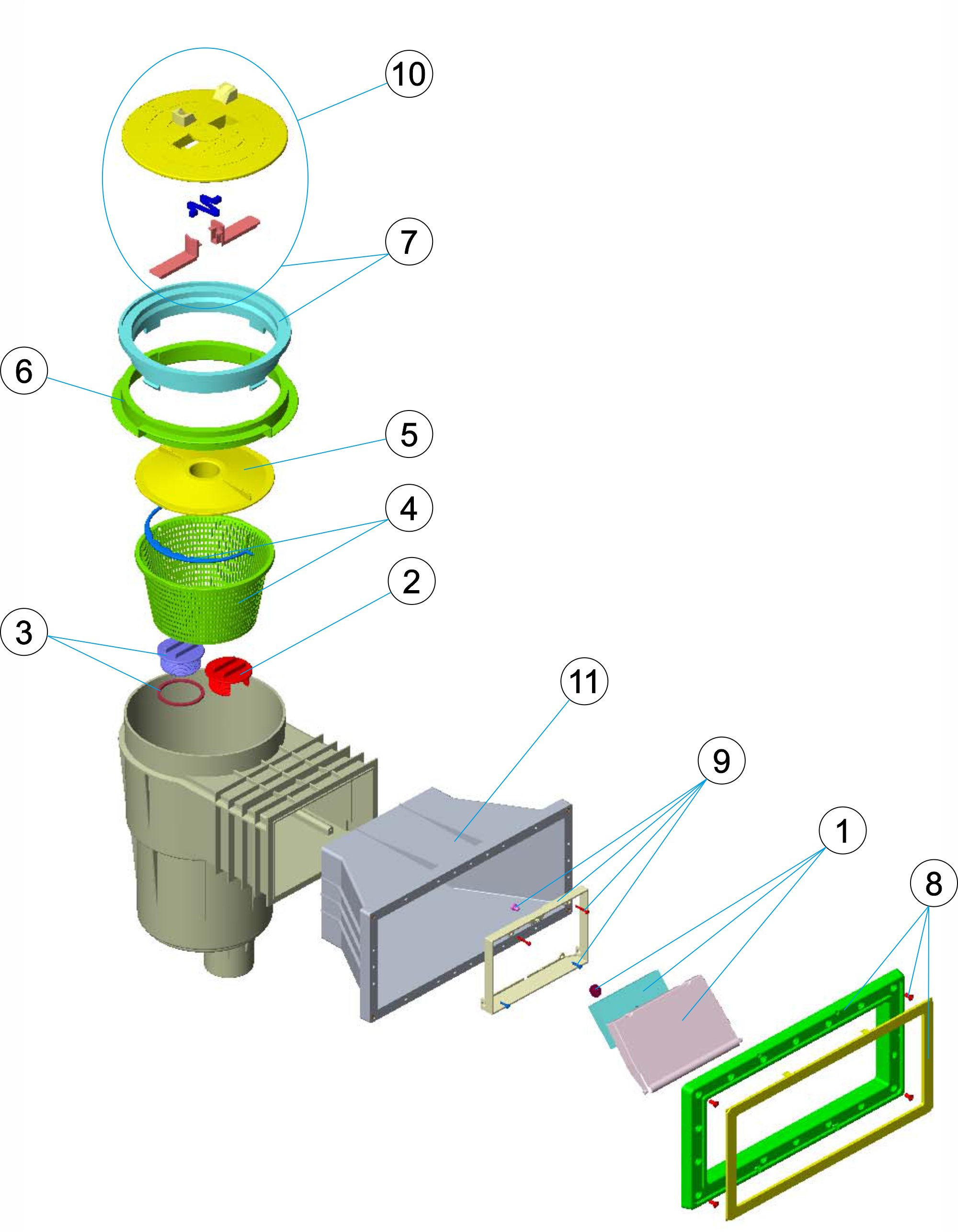 10
7
6
5
4
2
3
11
9
1
8