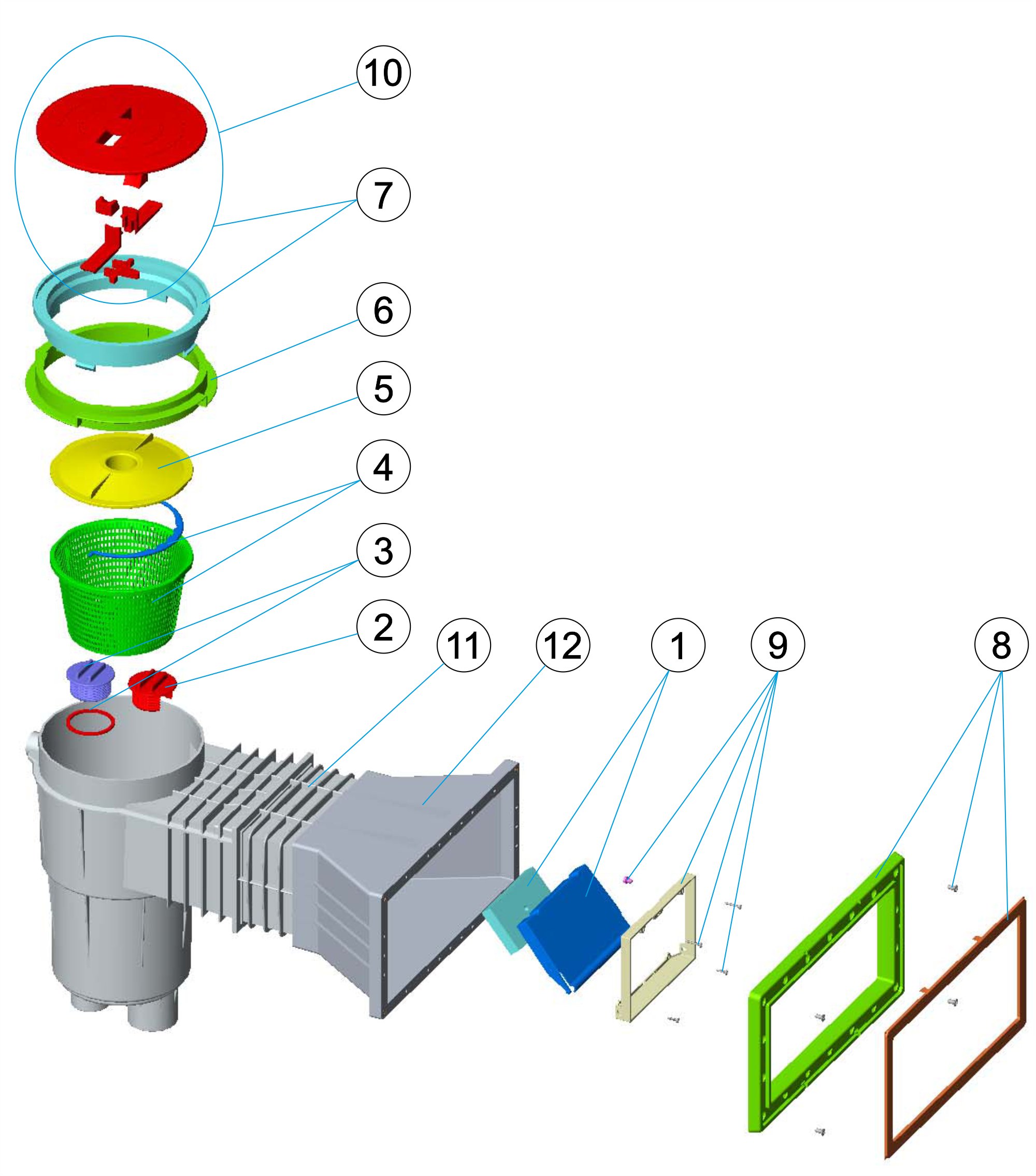 10
7
6
5
4
3
2
11
12
1
9
8