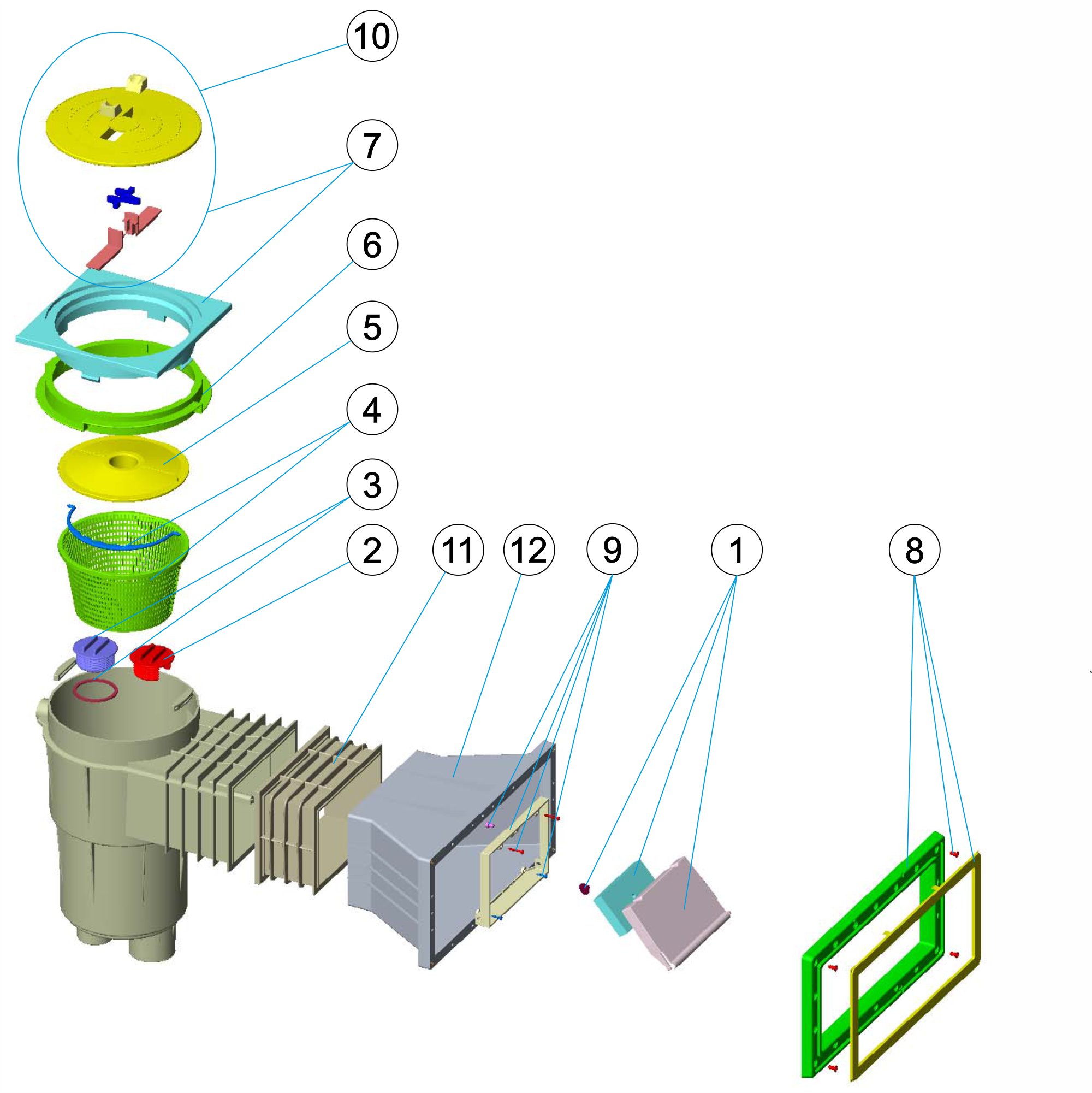 10

7

6

5

4

3

2

11

12

9

1

8