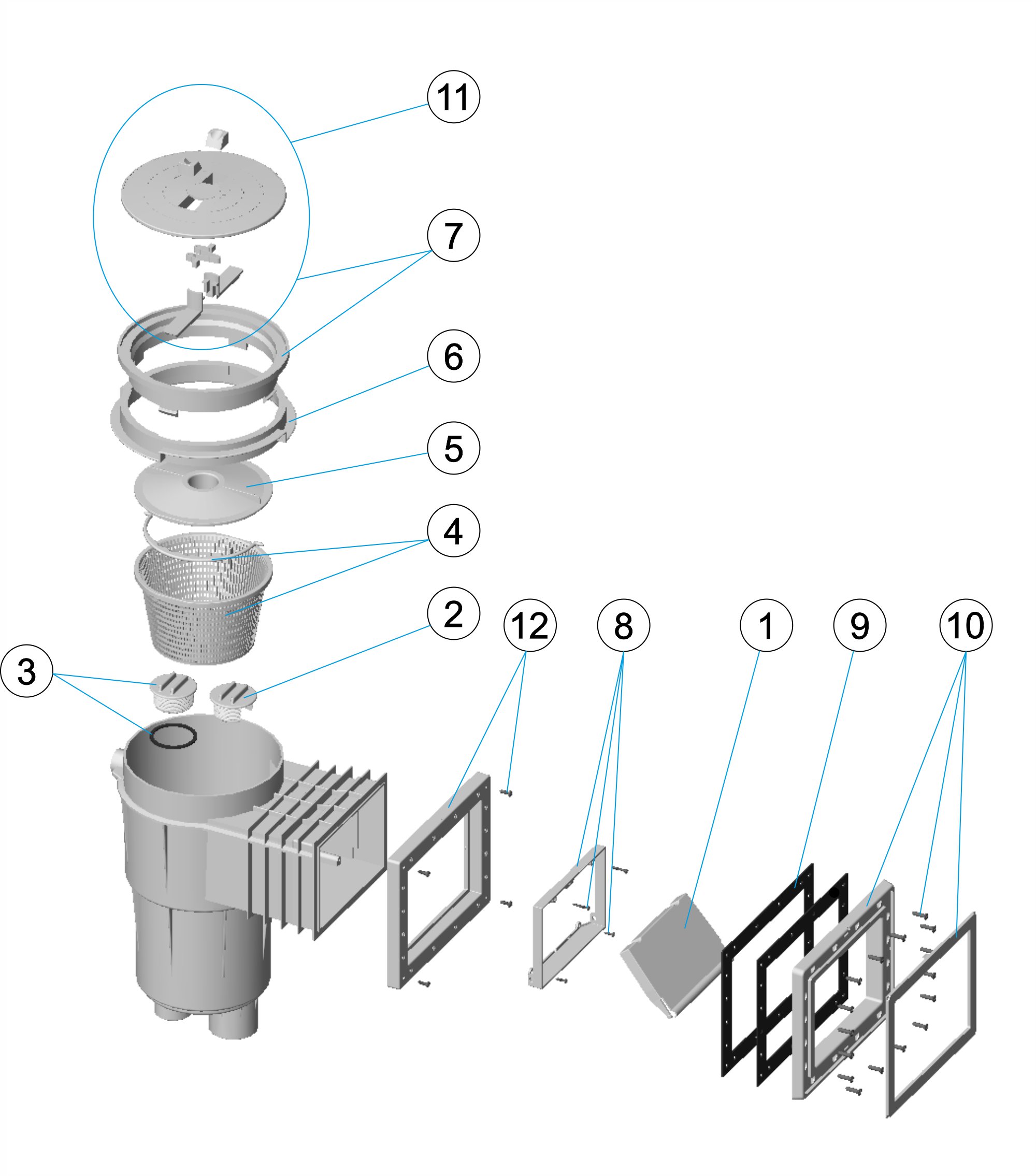 11
7
6
5
4
2
3
12
8
1
9
10