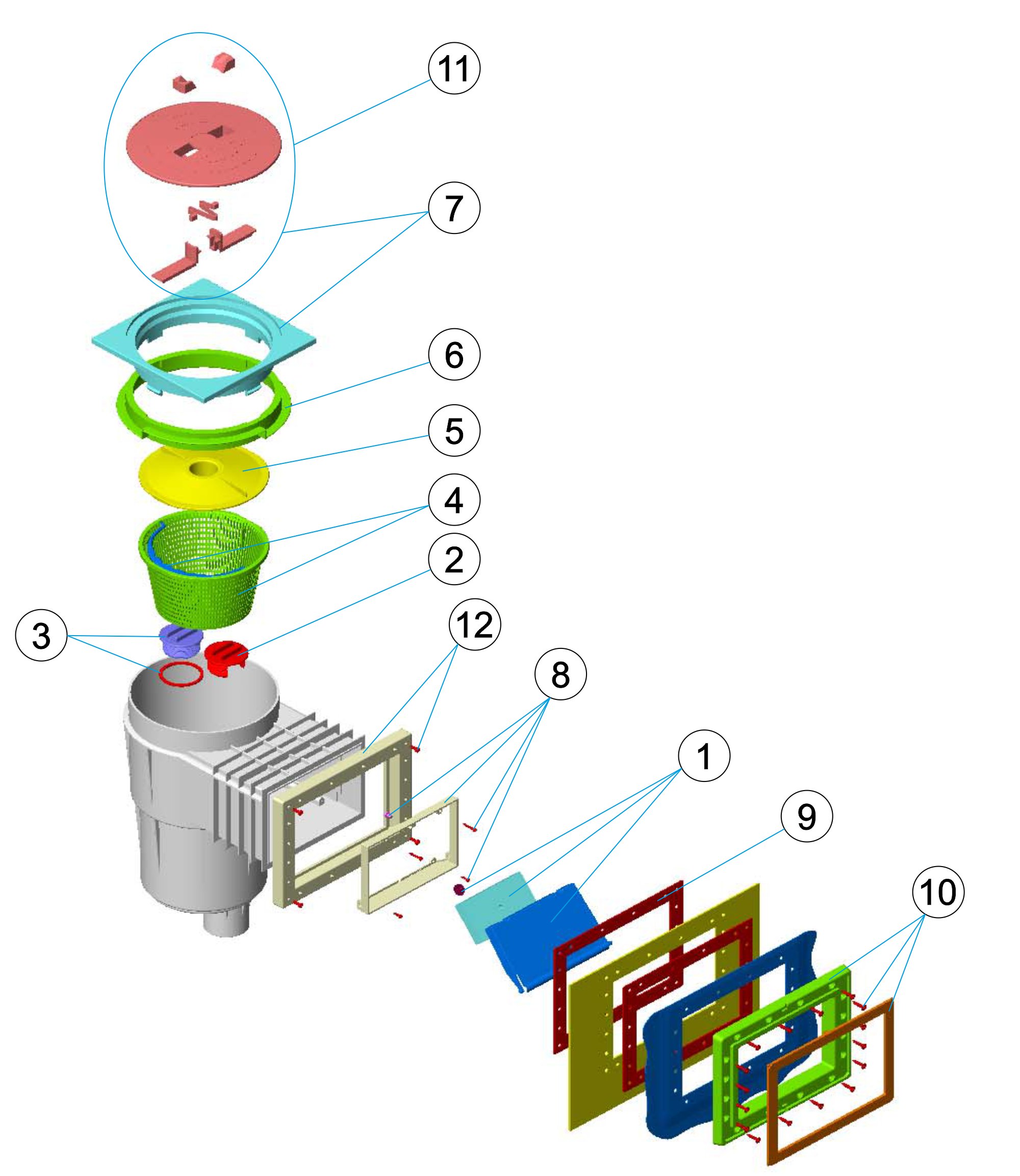 11
7
6
5
4
2
3
12
8
1
9
10