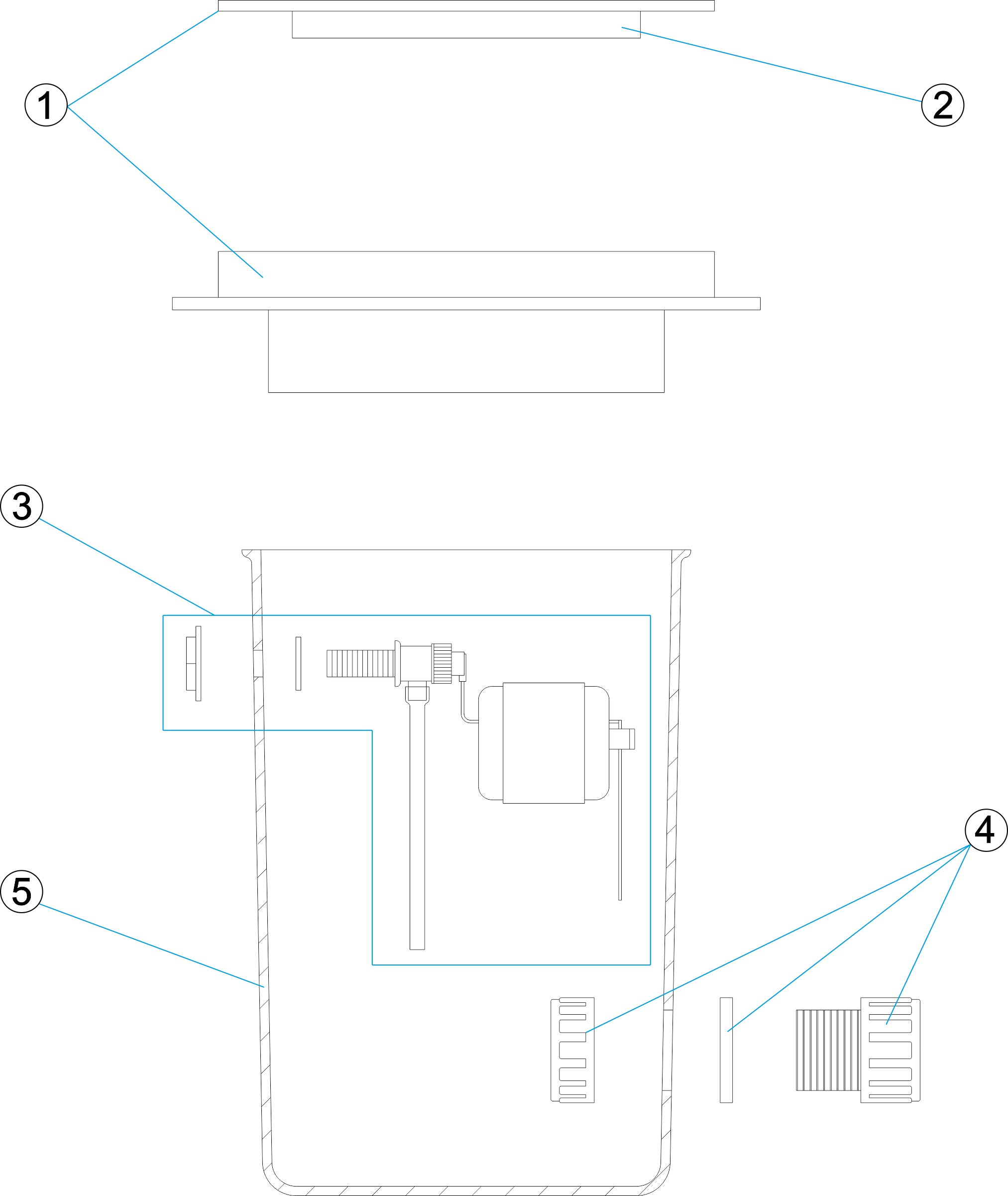 1
2
3
4
5