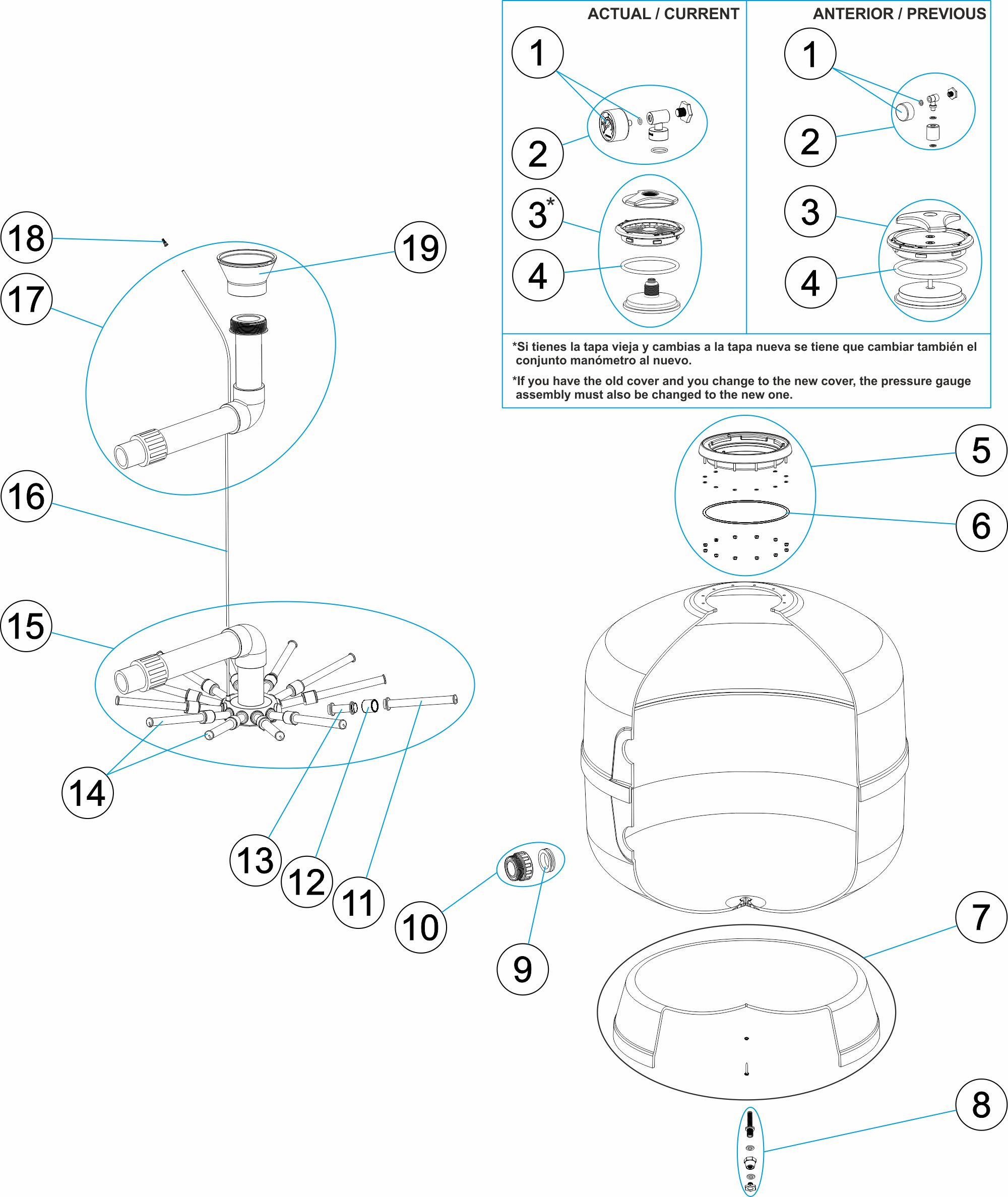 ACTUAL / CURRENT

1

2

3*

4

ANTERIOR / PREVIOUS

1

2

3

4

*Si tienes la tapa vieja y cambias a la tapa nueva se tiene que cambiar también el conjunto manómetro al nuevo.

*If you have the old cover and you change to the new cover, the pressure gauge assembly must also be changed to the new one.

18

19

17

16

15

14

13

12

11

10

9

5

6

7

8