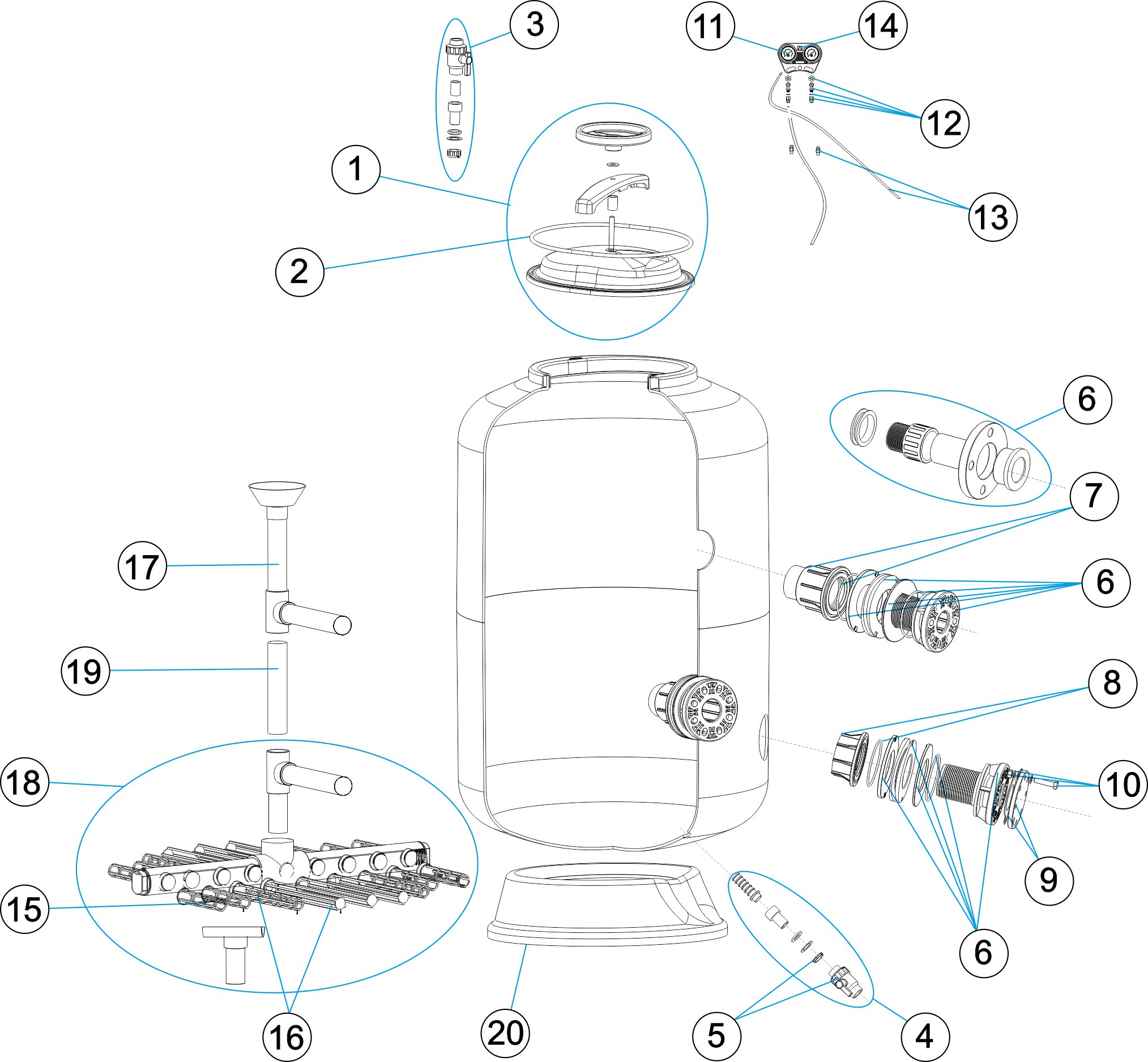 3
11
14
12
1
13
2
6
7
17
6
19
8
18
10
9
15
6
16
20
5
4