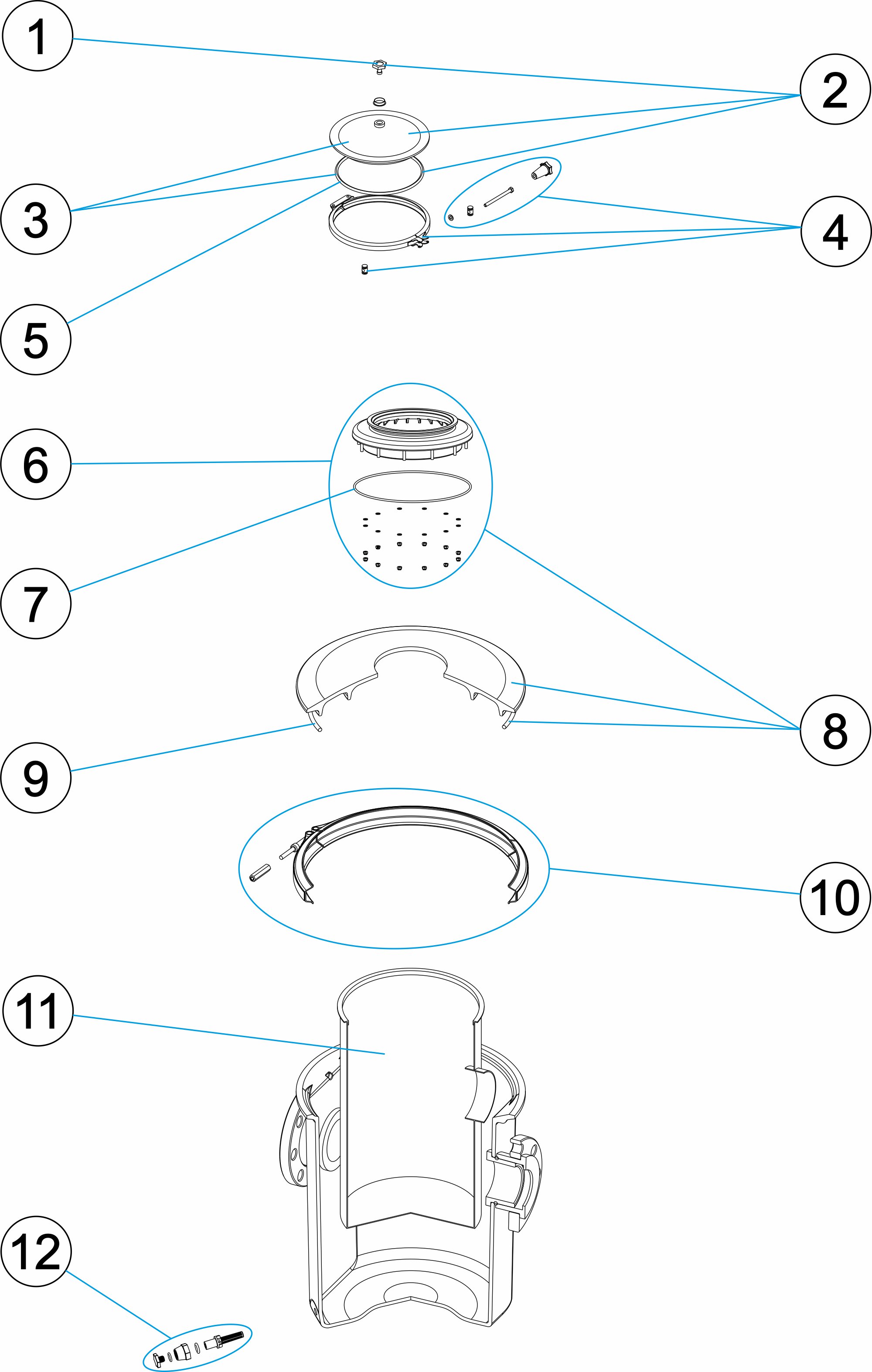 1
2
3
4
5
6
7
8
9
10
11
12