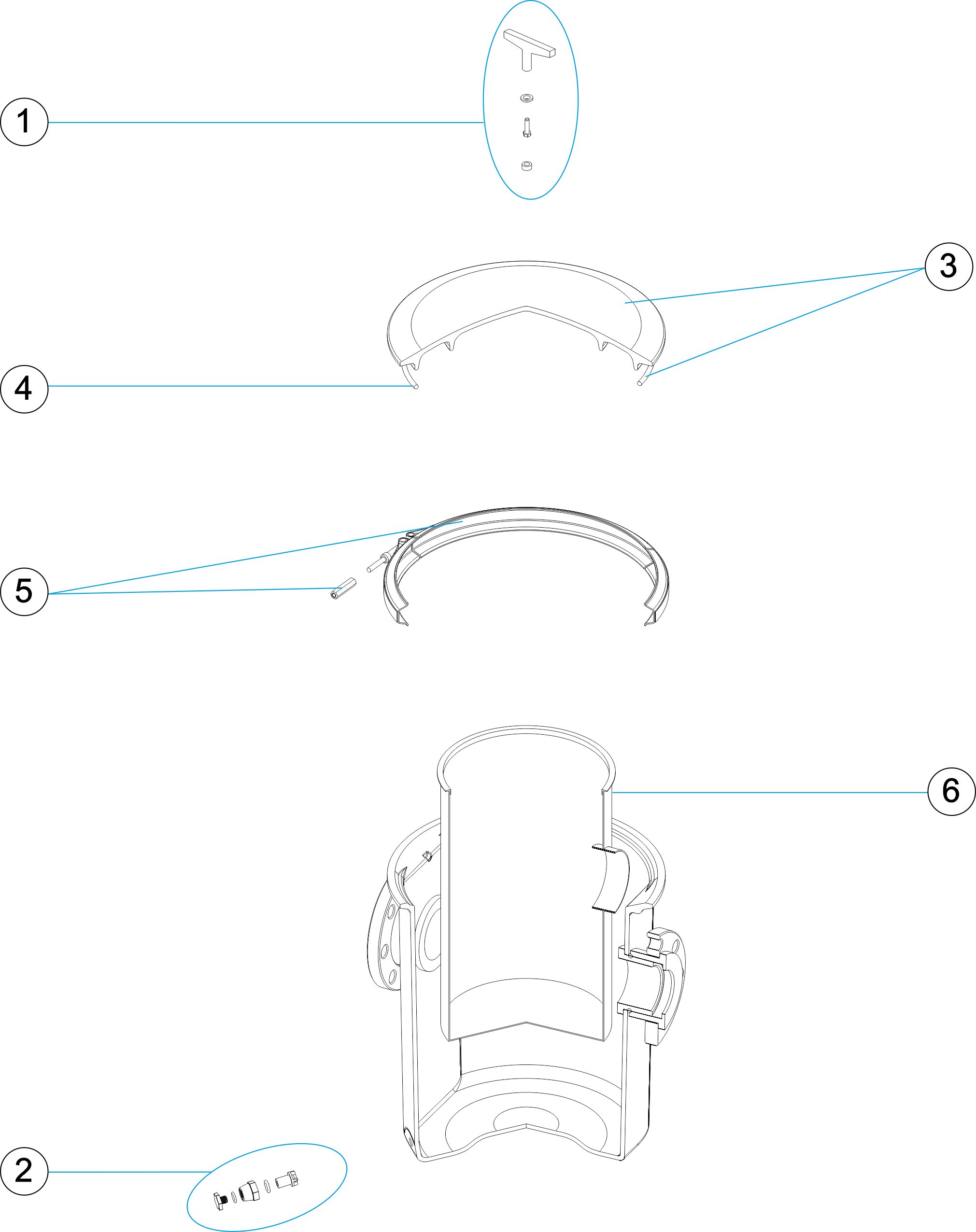 1
3
4
5
6
2