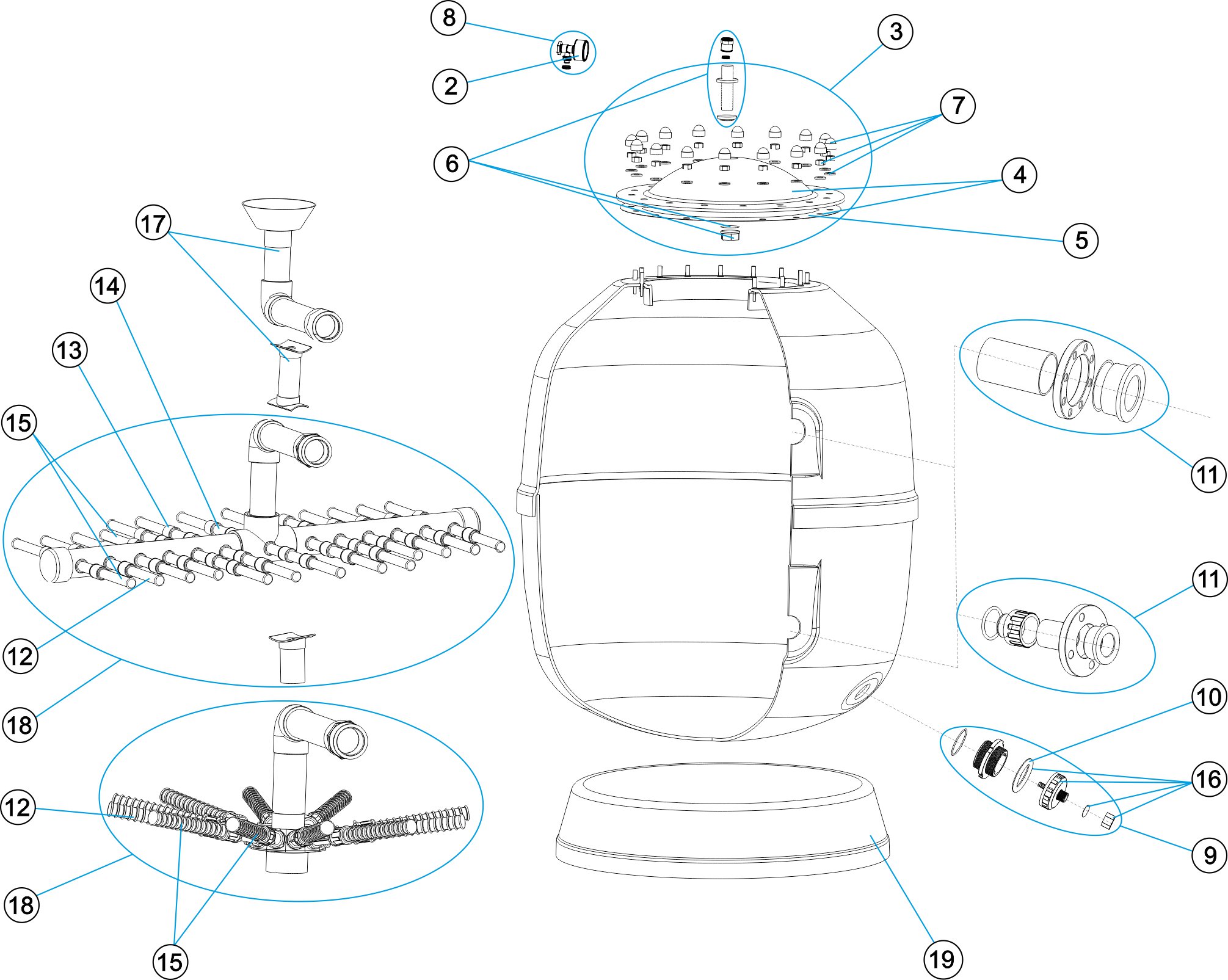 8
2
3
7
6
4
5
17
14
13
15
11
11
12
18
10
16
12
9
18
15
19