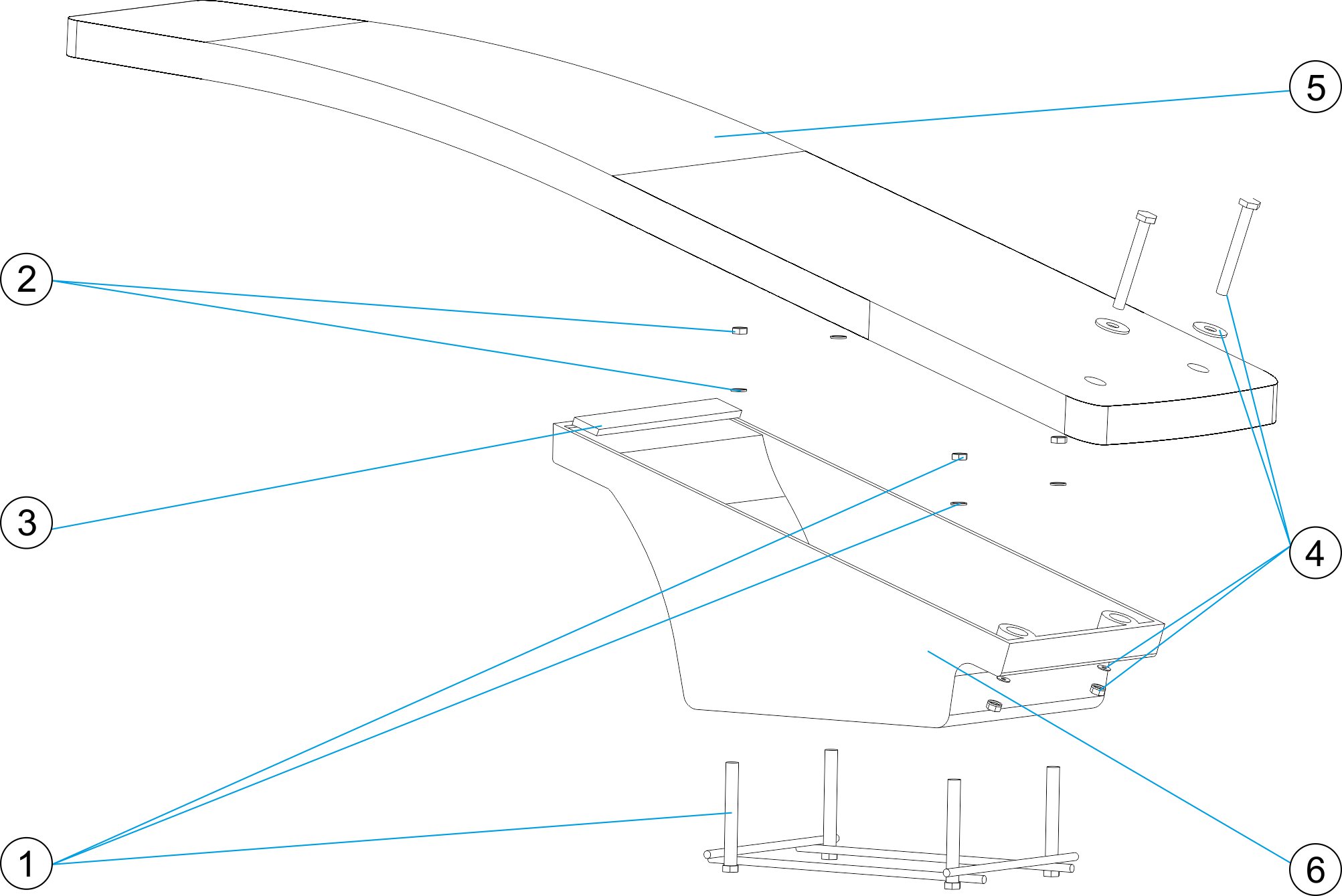 5
2
3
4
1
6