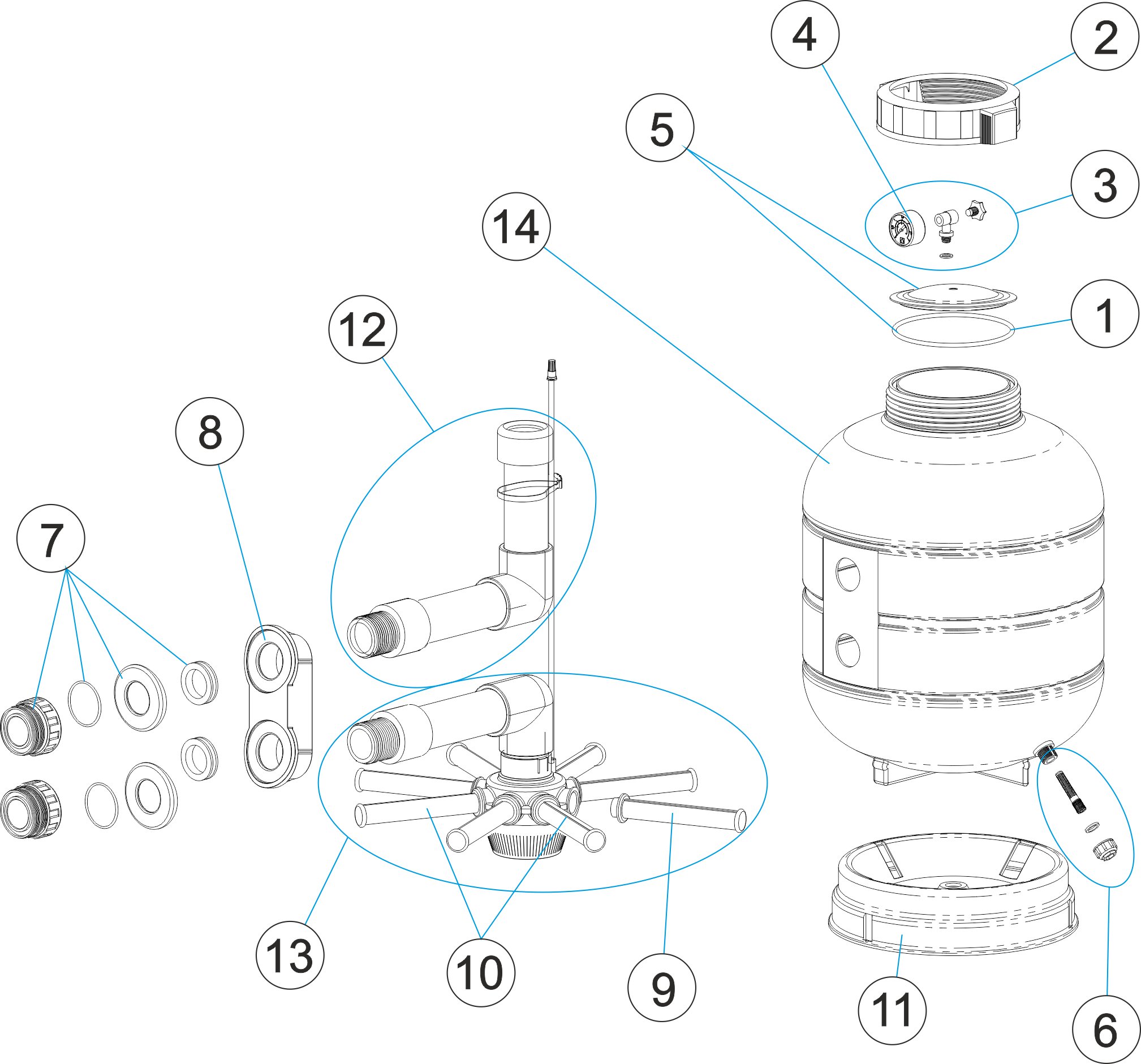 4
2
5
3
14
1
12
8
7
13
10
9
11
6