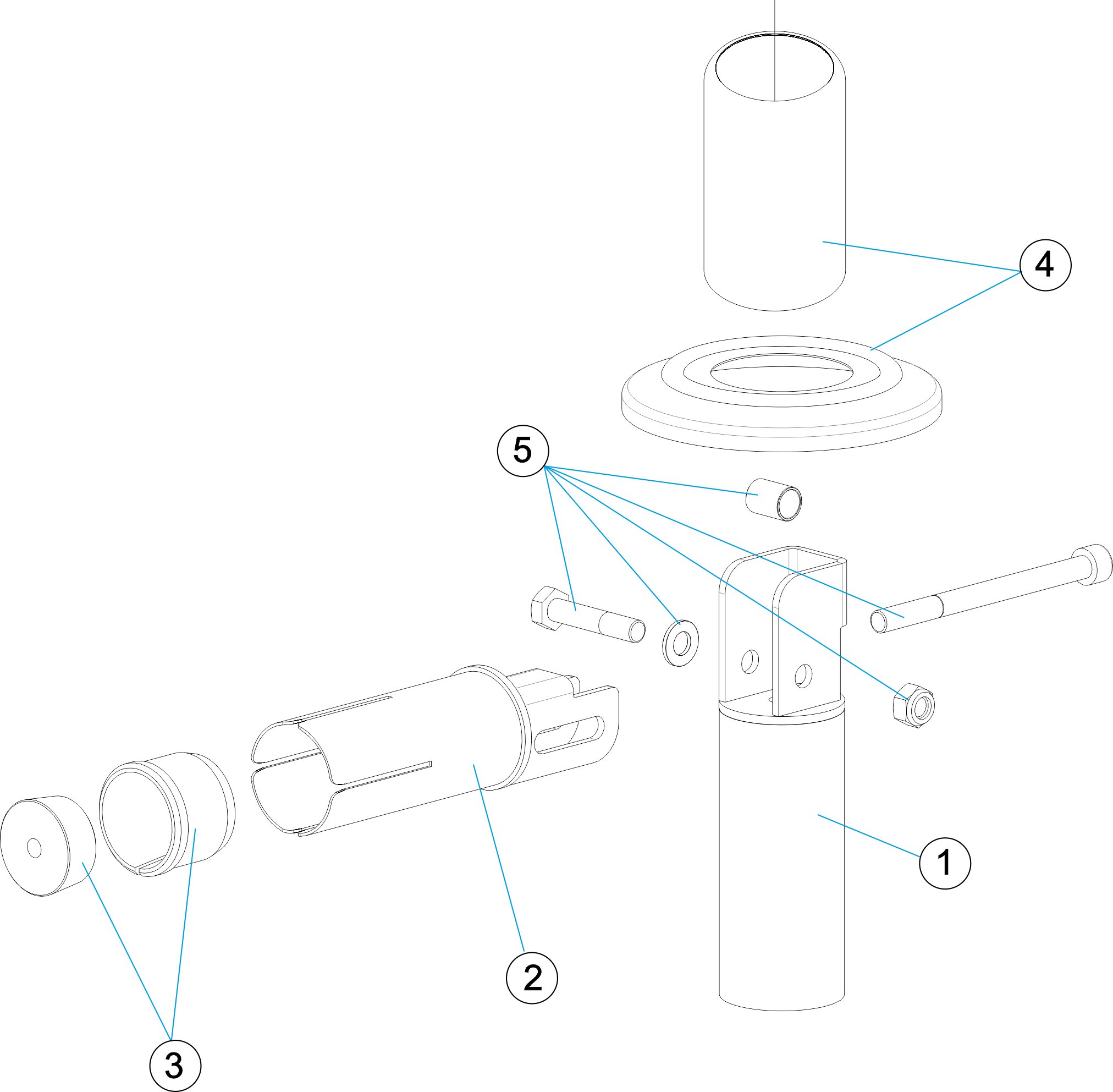 4
5
1
2
3