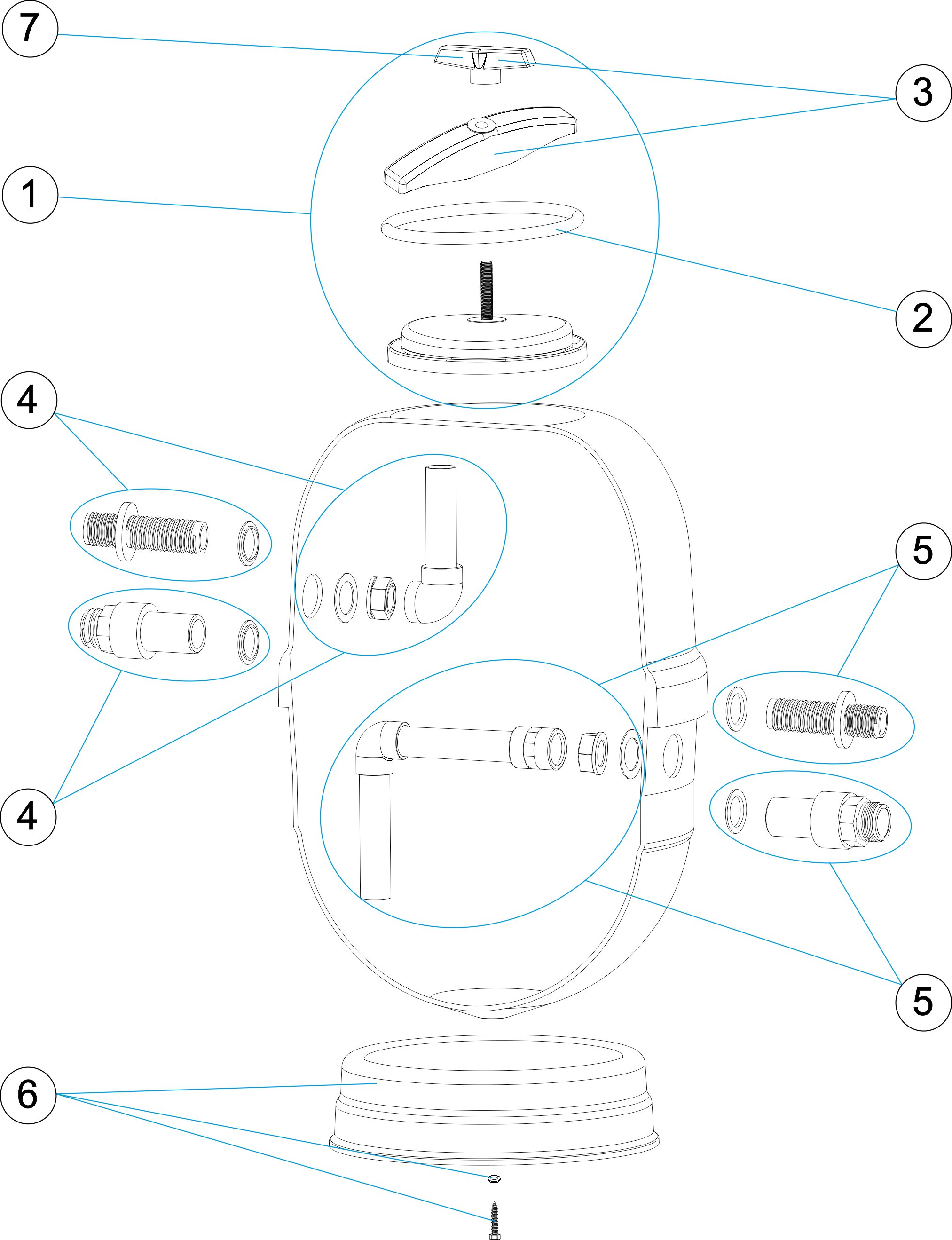 7
3
1
2
4
5
4
5
6