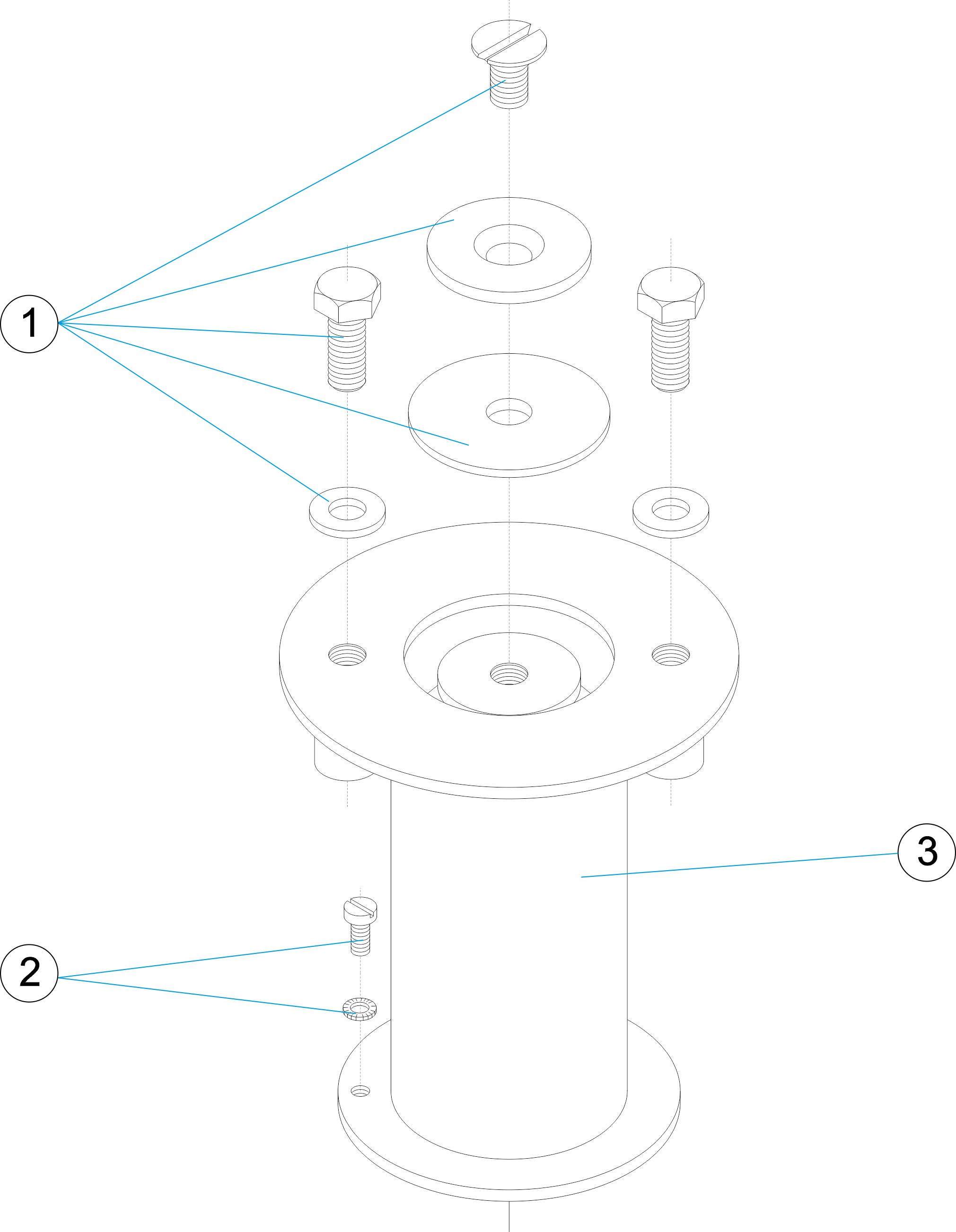 1

3

2