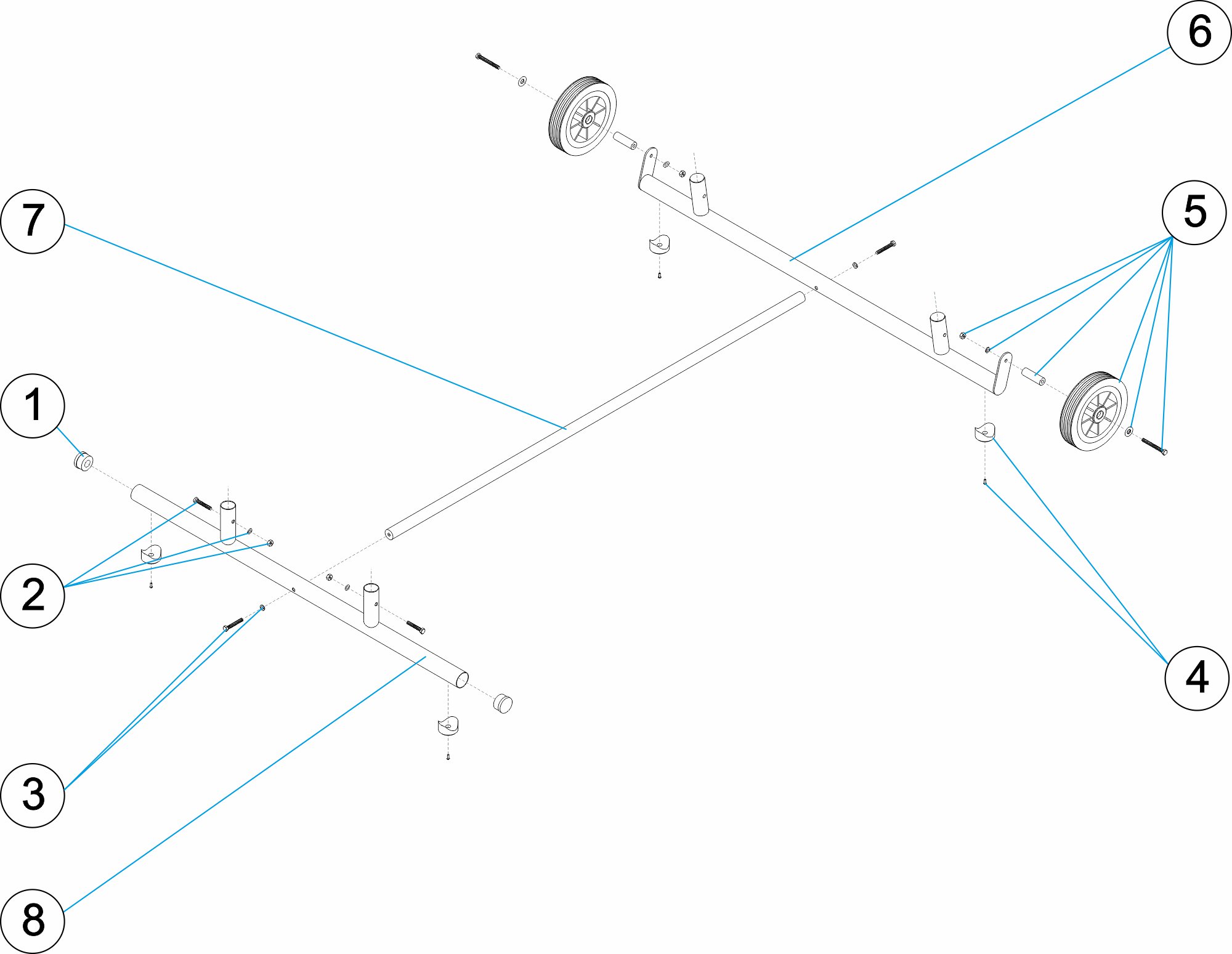 6
7
5
1
2
4
3
8