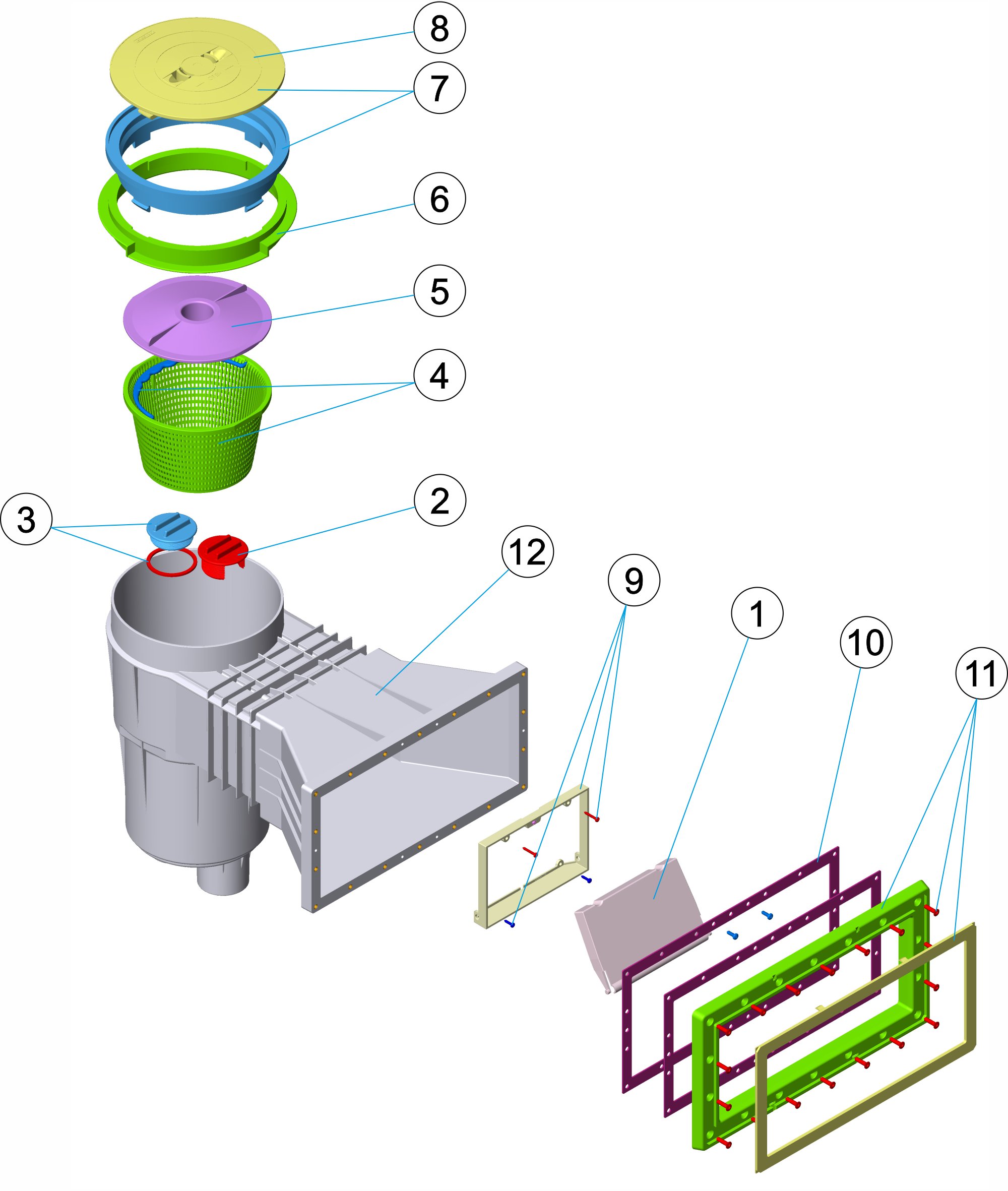 8
7
6
5
4
3
2
12
9
1
10
11