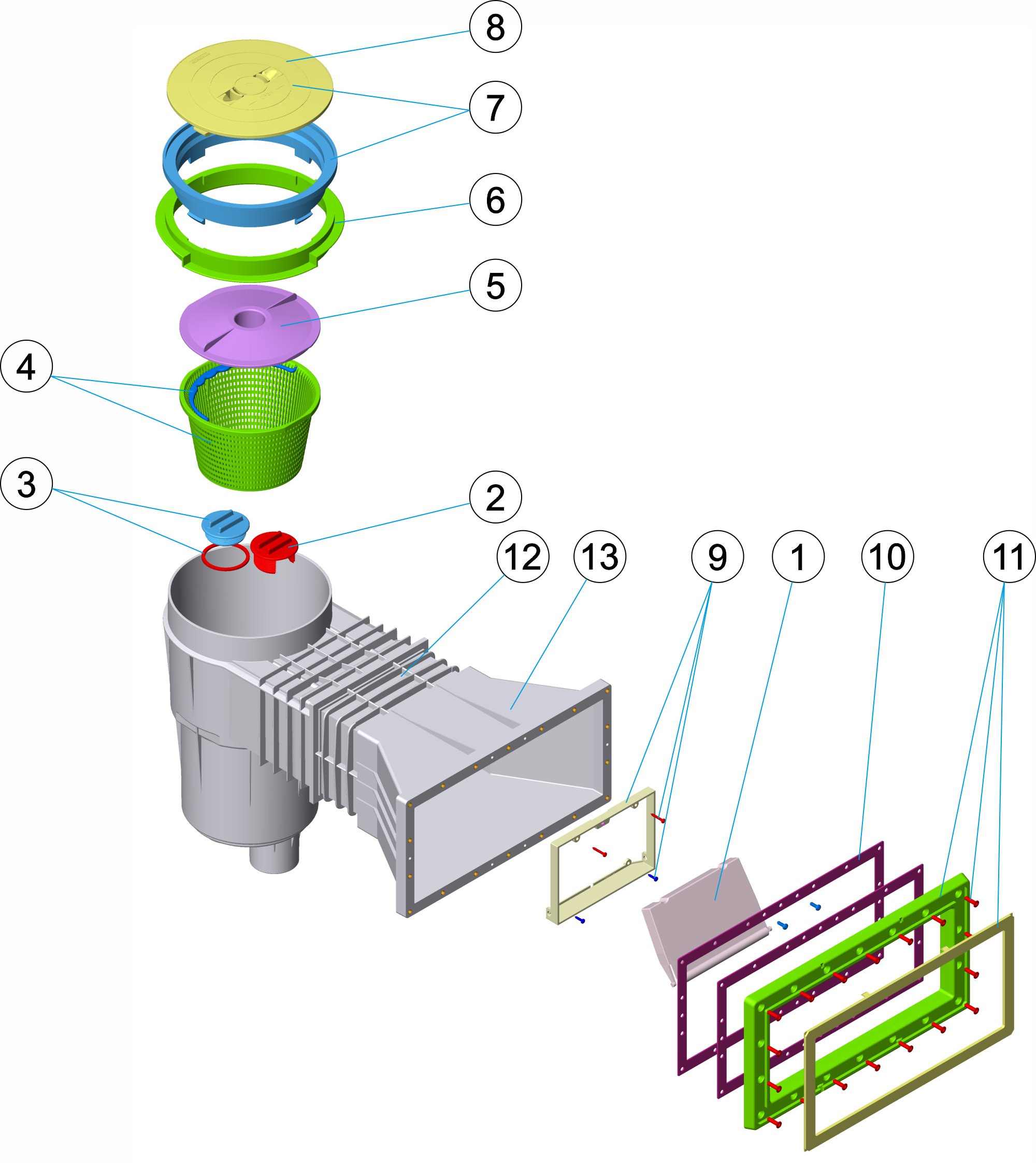 8
7
6
5
4
3
2
12
13
9
1
10
11