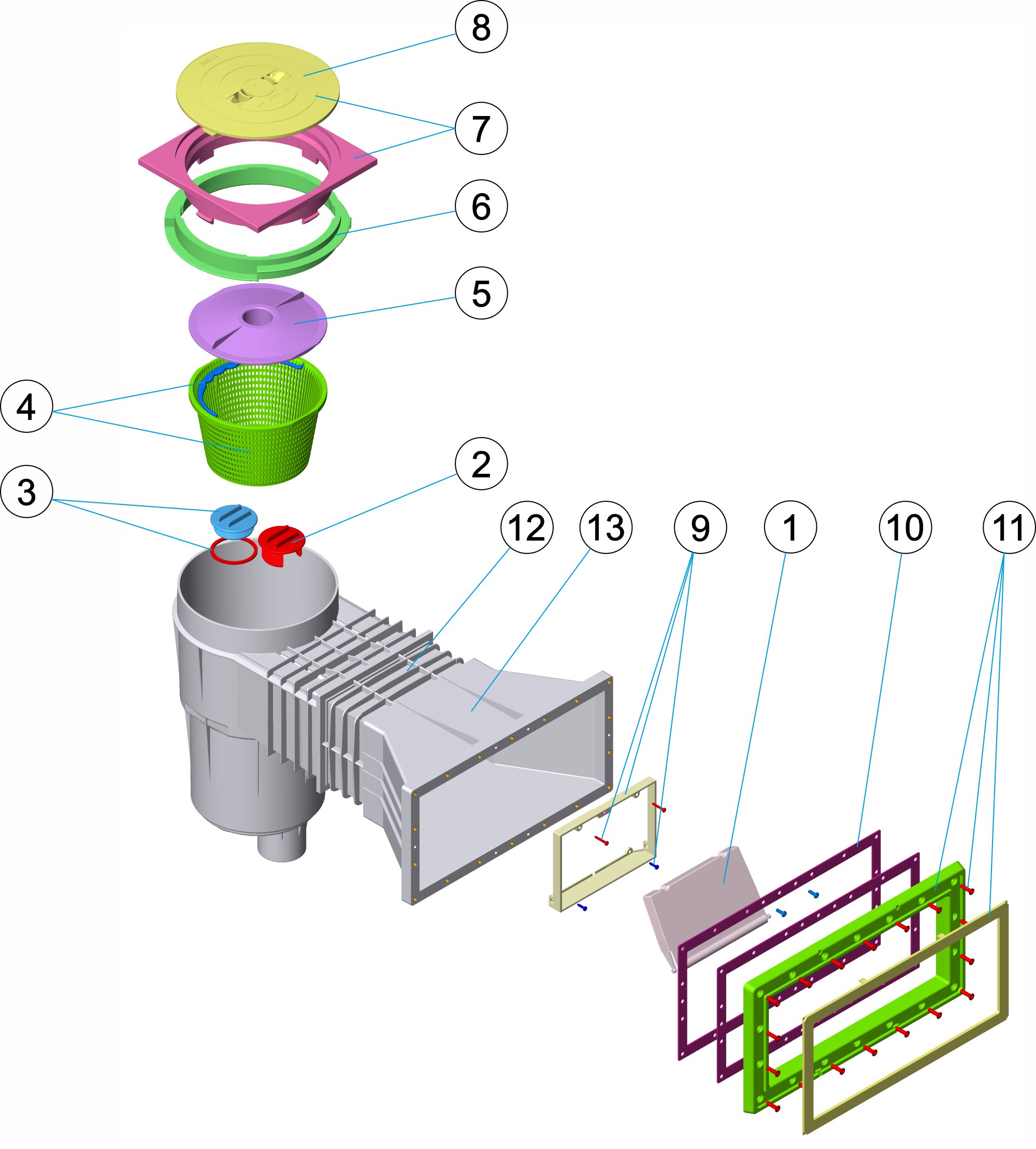 8
7
6
5
4
2
3
12
13
9
1
10
11