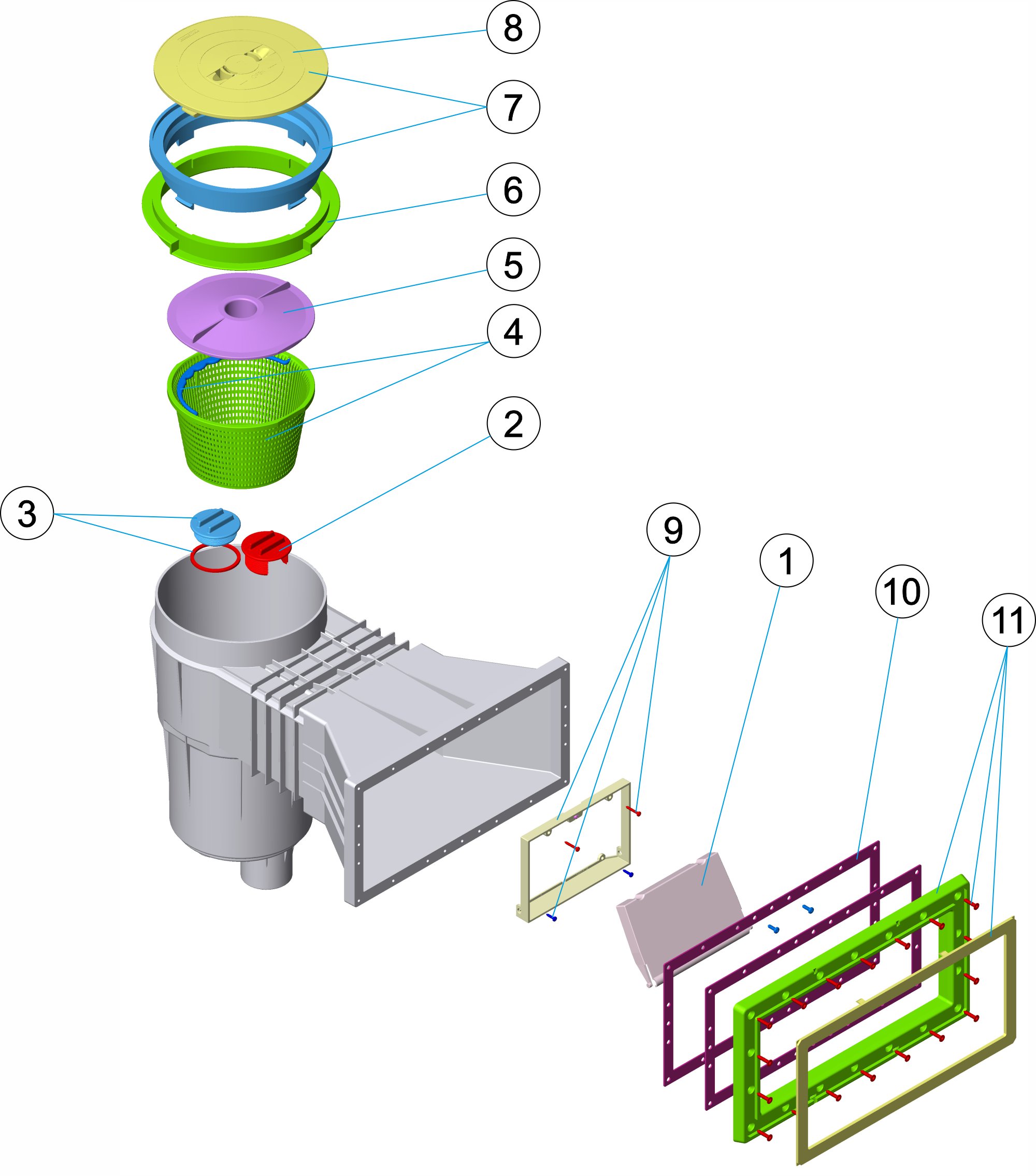 8
7
6
5
4
2
3
9
1
10
11