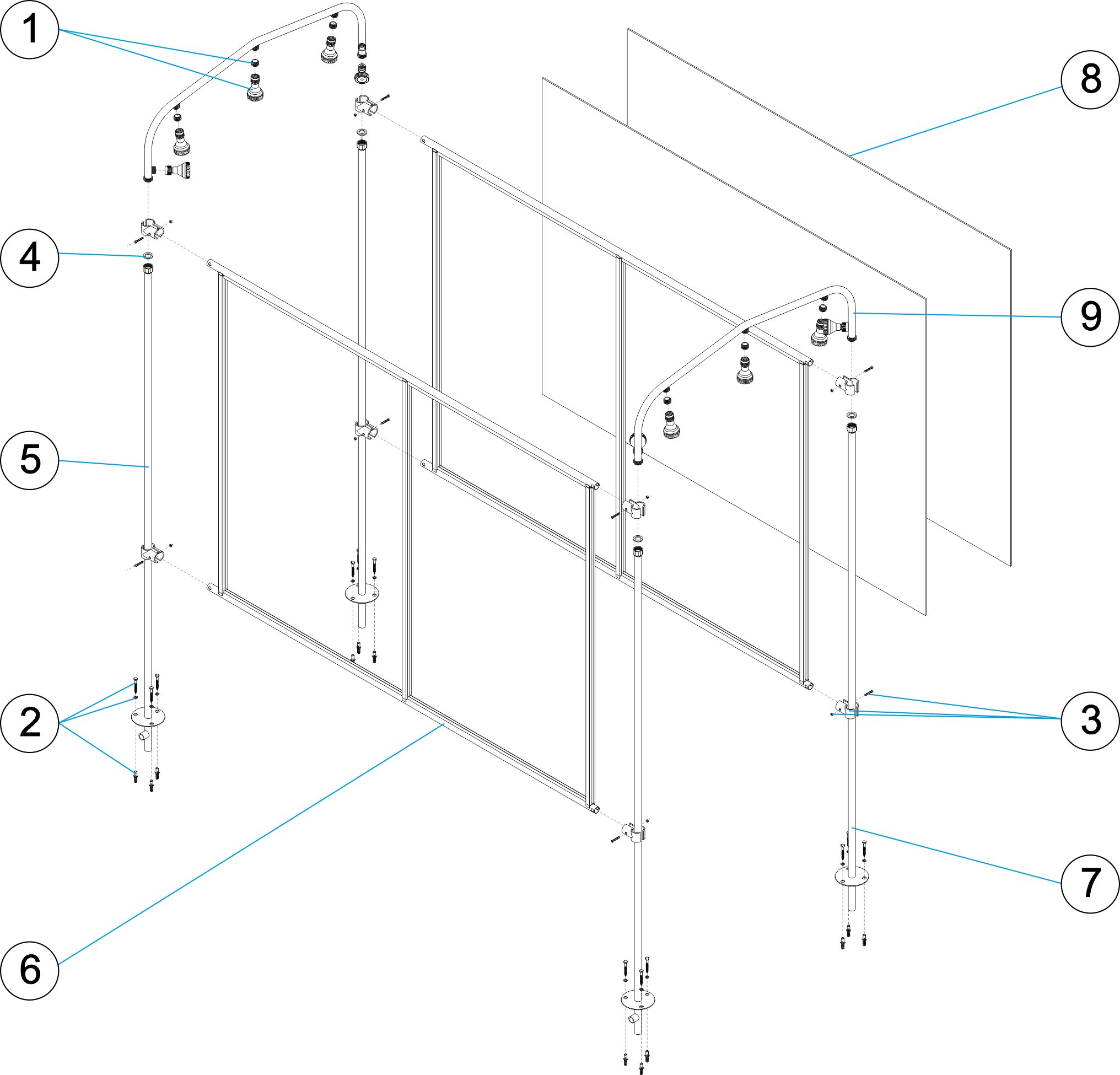 1
8
4
9
5
2
3
7
6