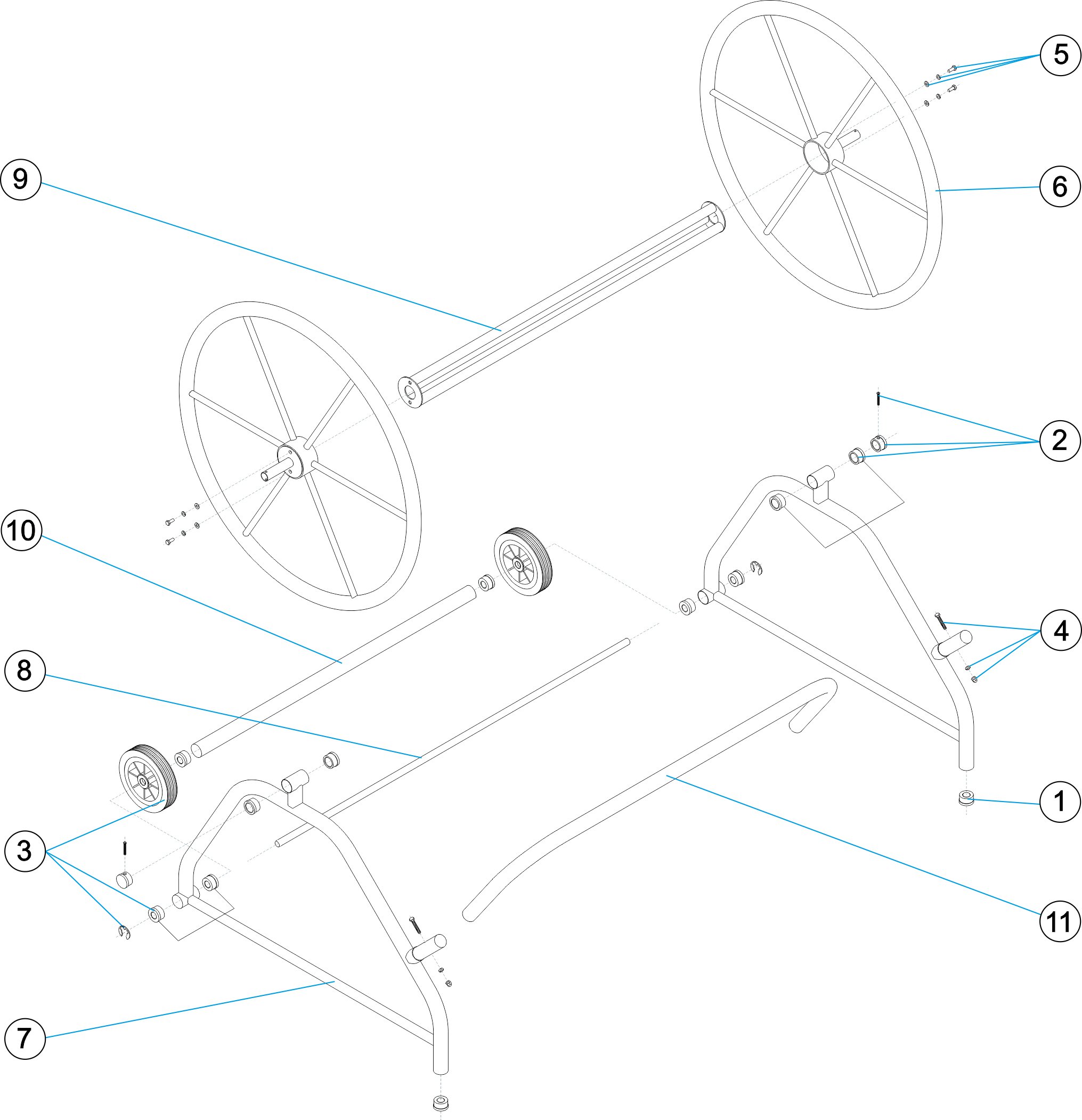 5
9
6
2
10
4
8
1
3
11
7