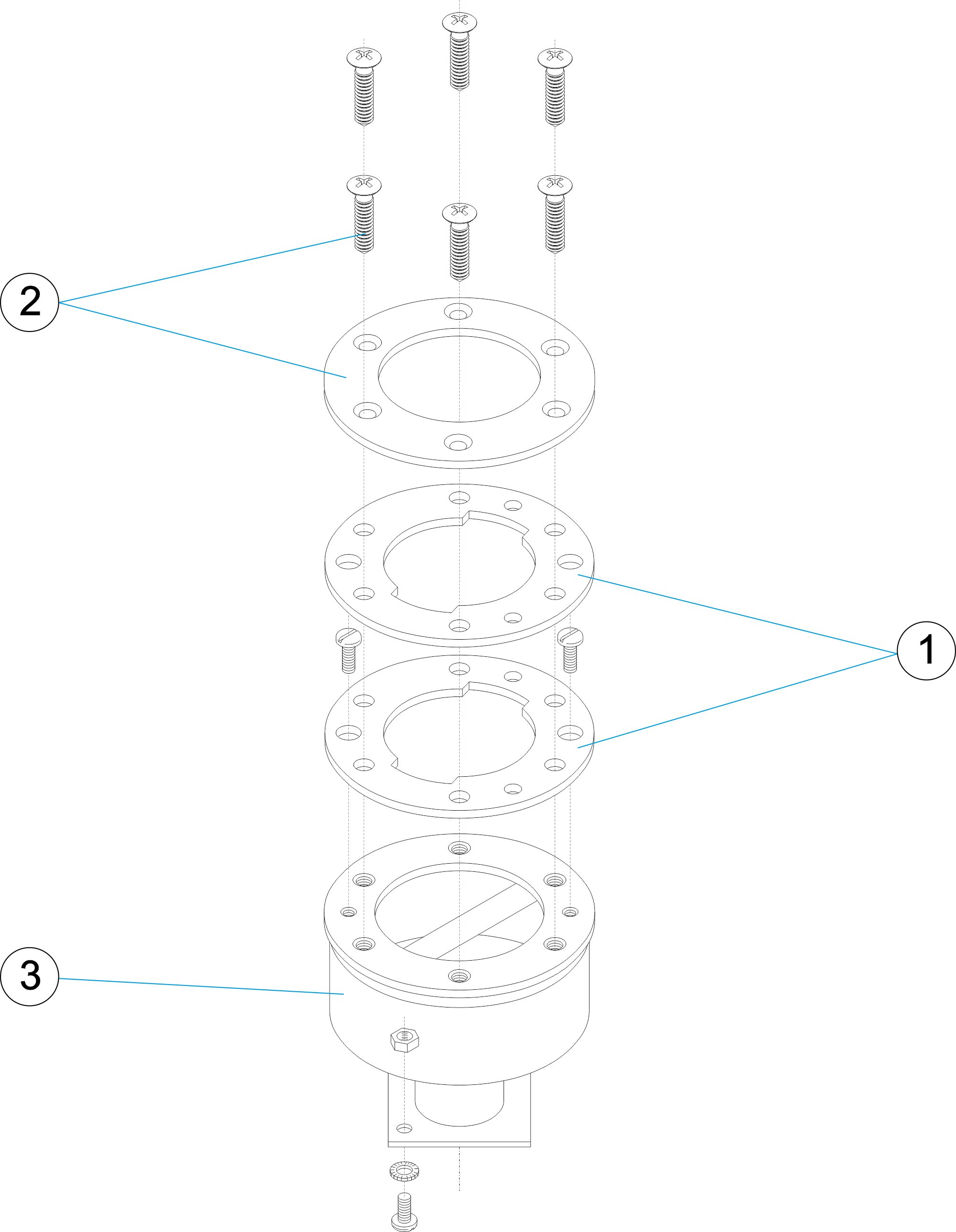 2

1

3