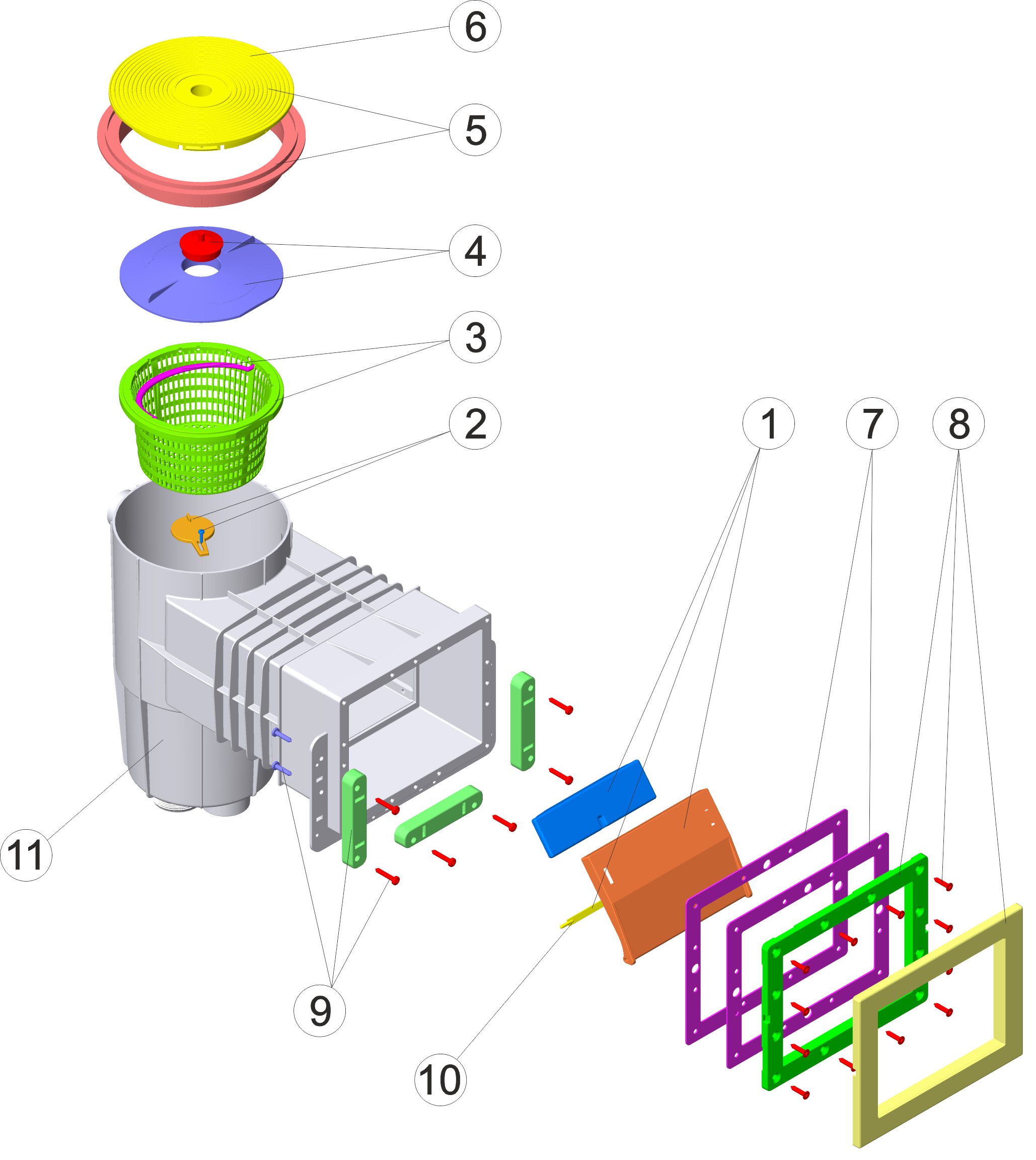 6
5
4
3
2
1
7
8
11
9
10