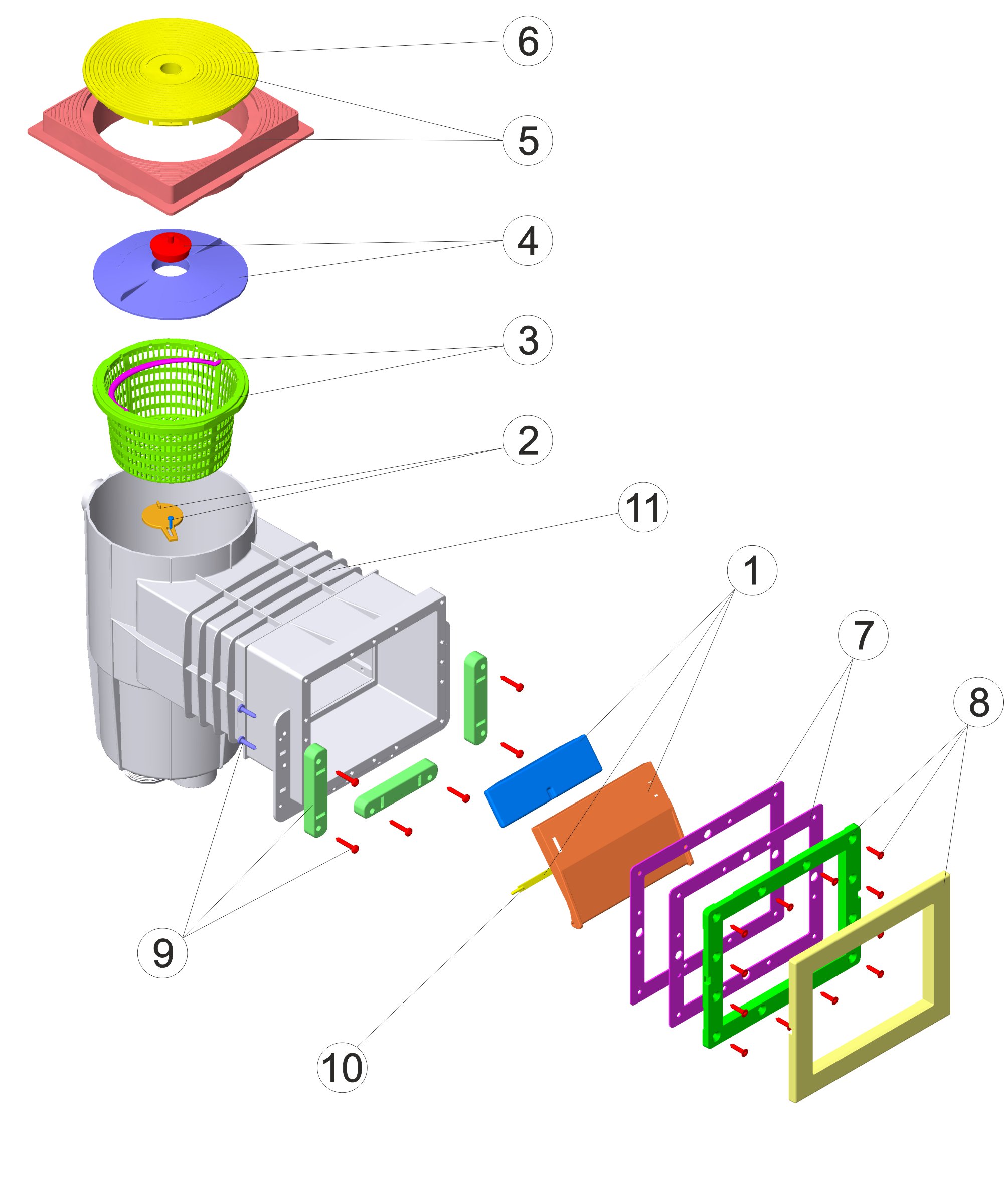 6
5
4
3
2
11
1
7
8
9
10