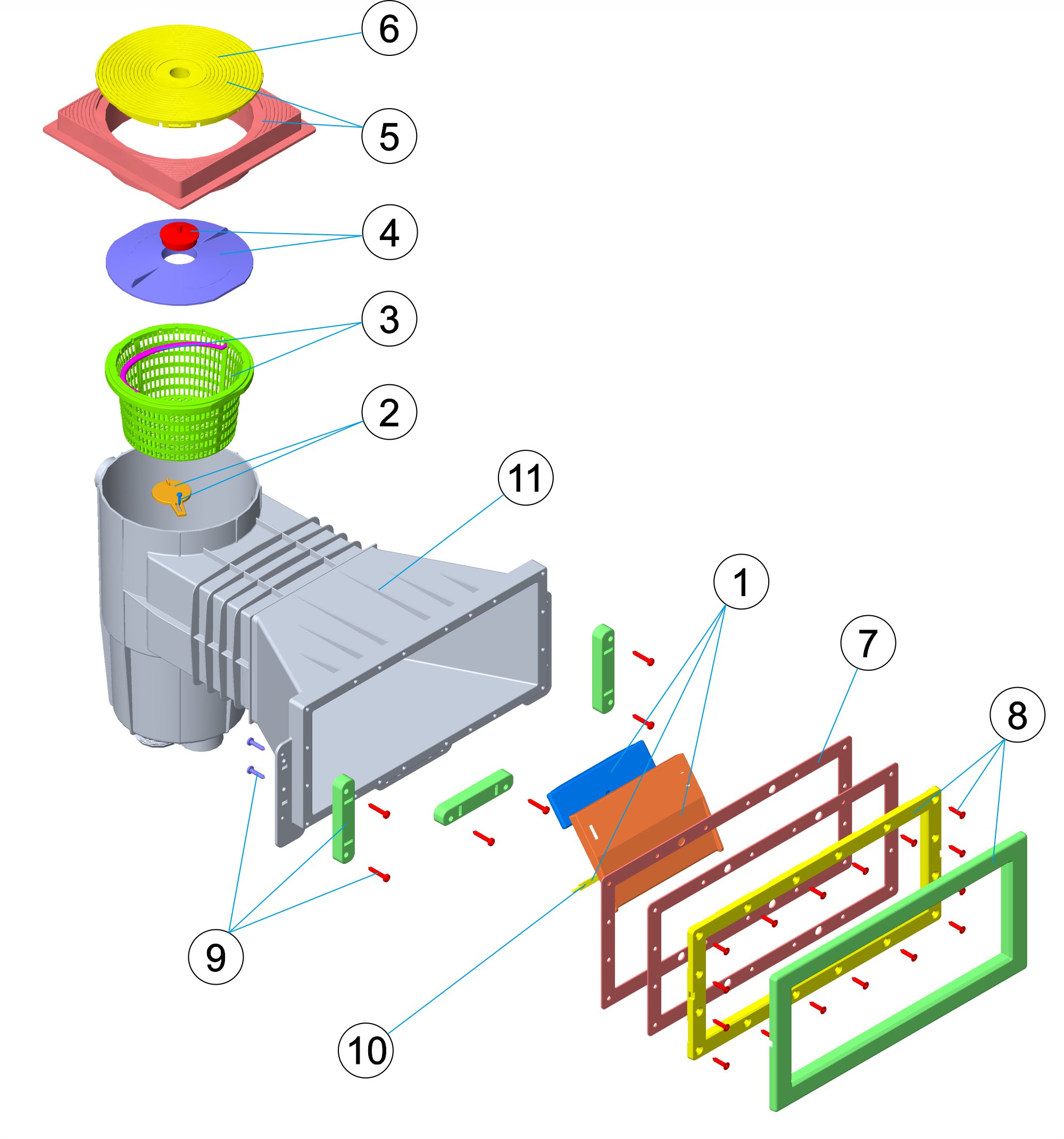 6
5
4
3
2
11
1
7
8
9
10