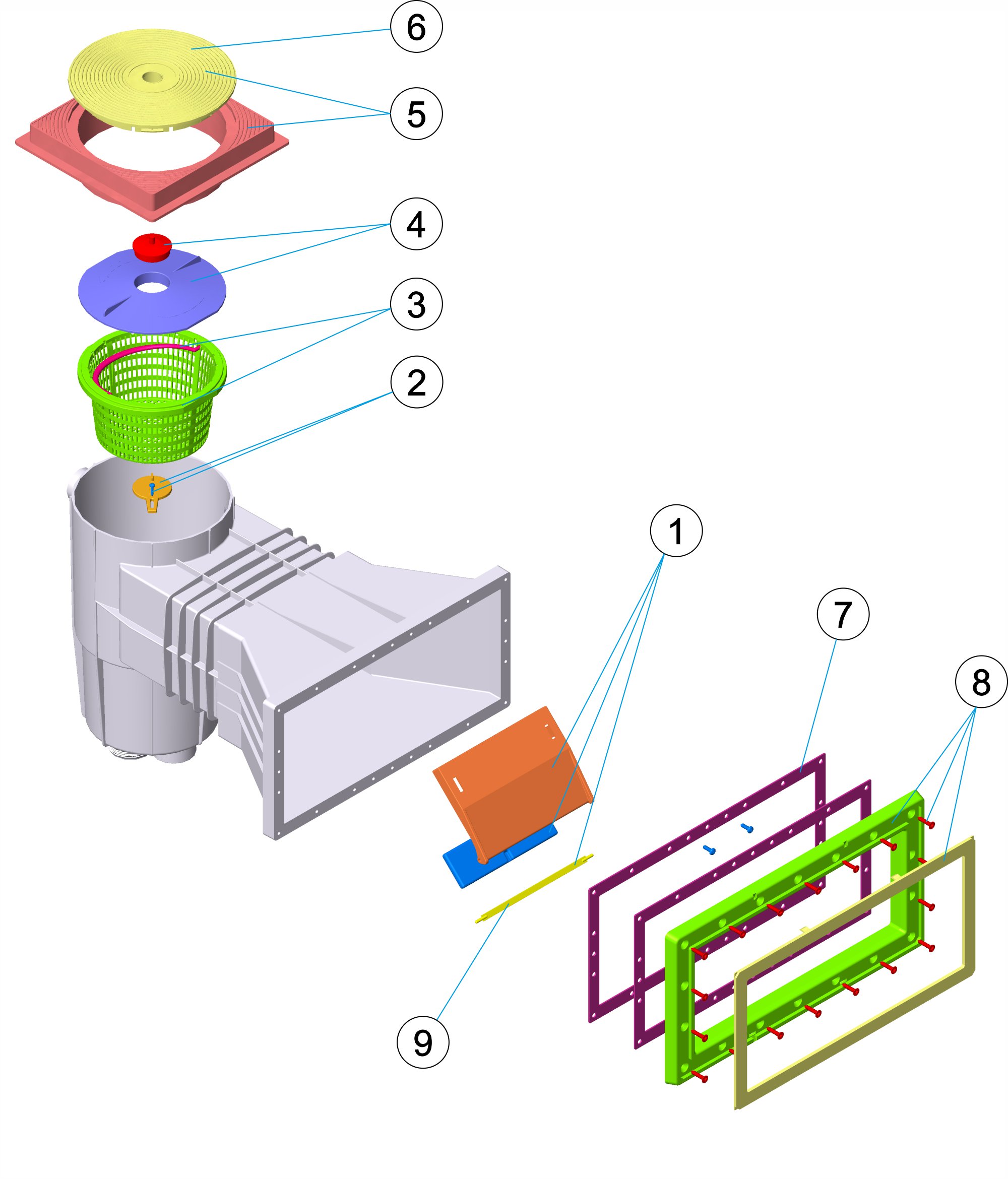 6
5
4
3
2
1
7
8
9