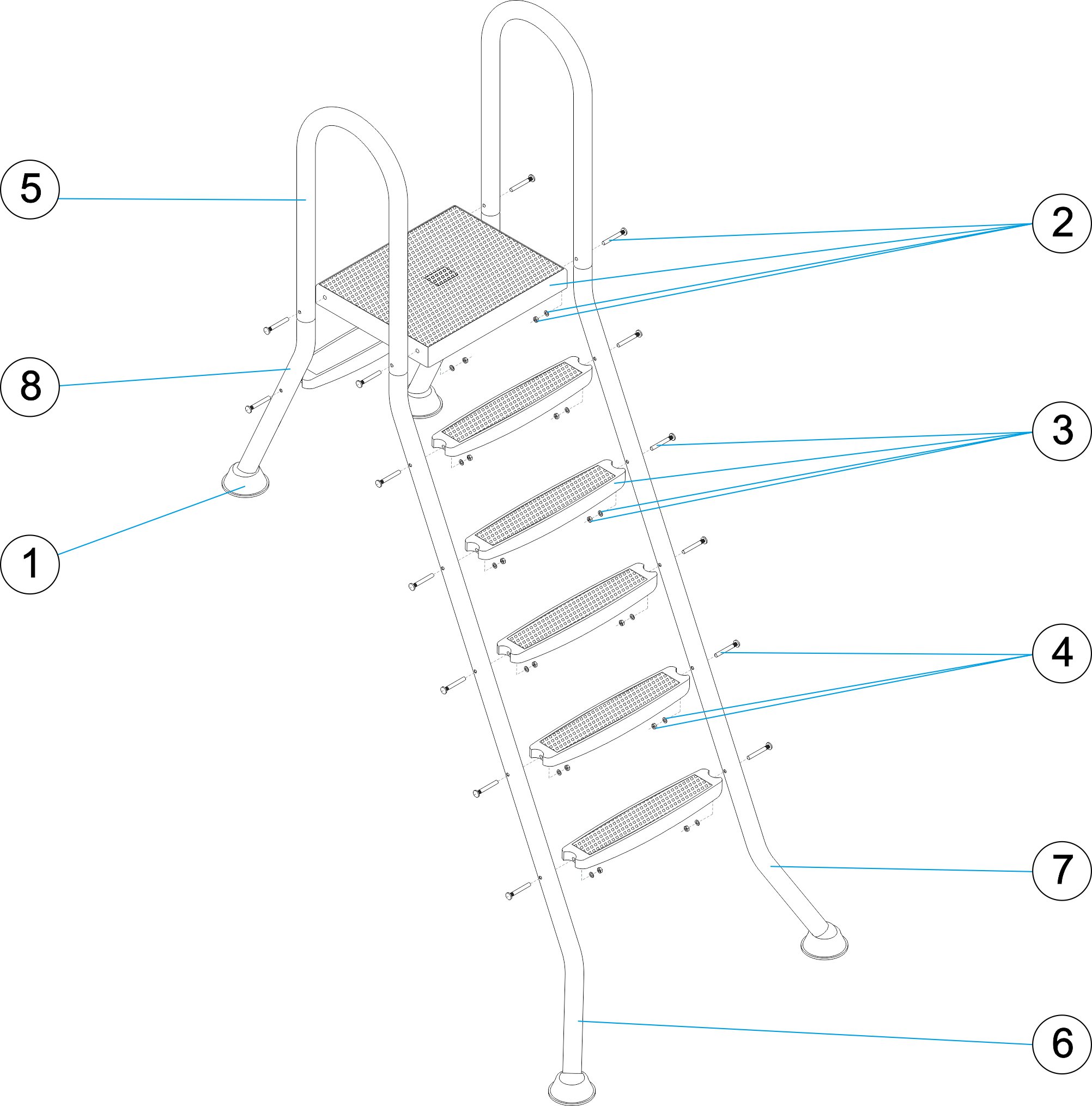 5
2
8
3
1
4
7
6