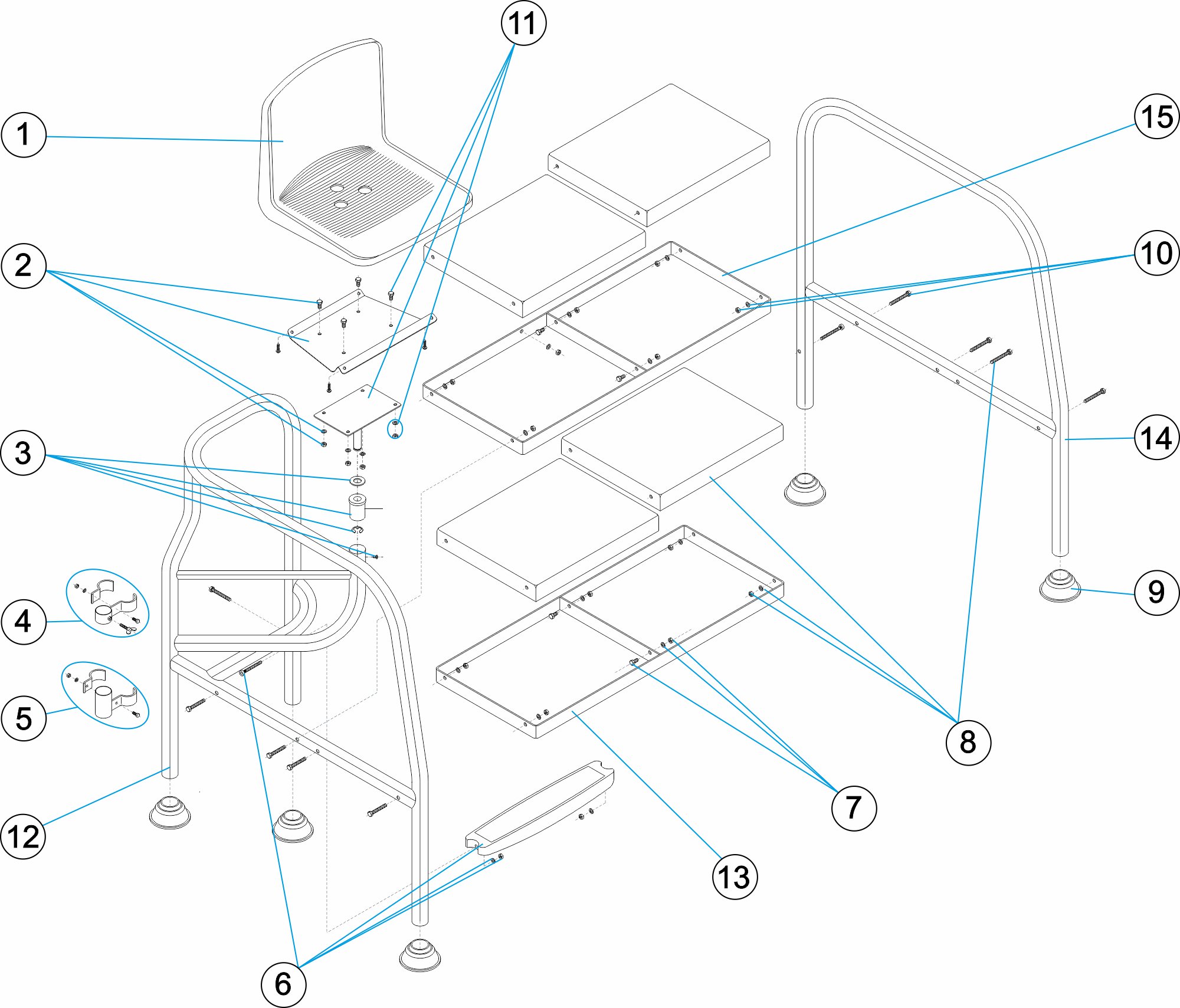 11
1
15
2
10
3
14
4
9
5
8
12
7
13
6