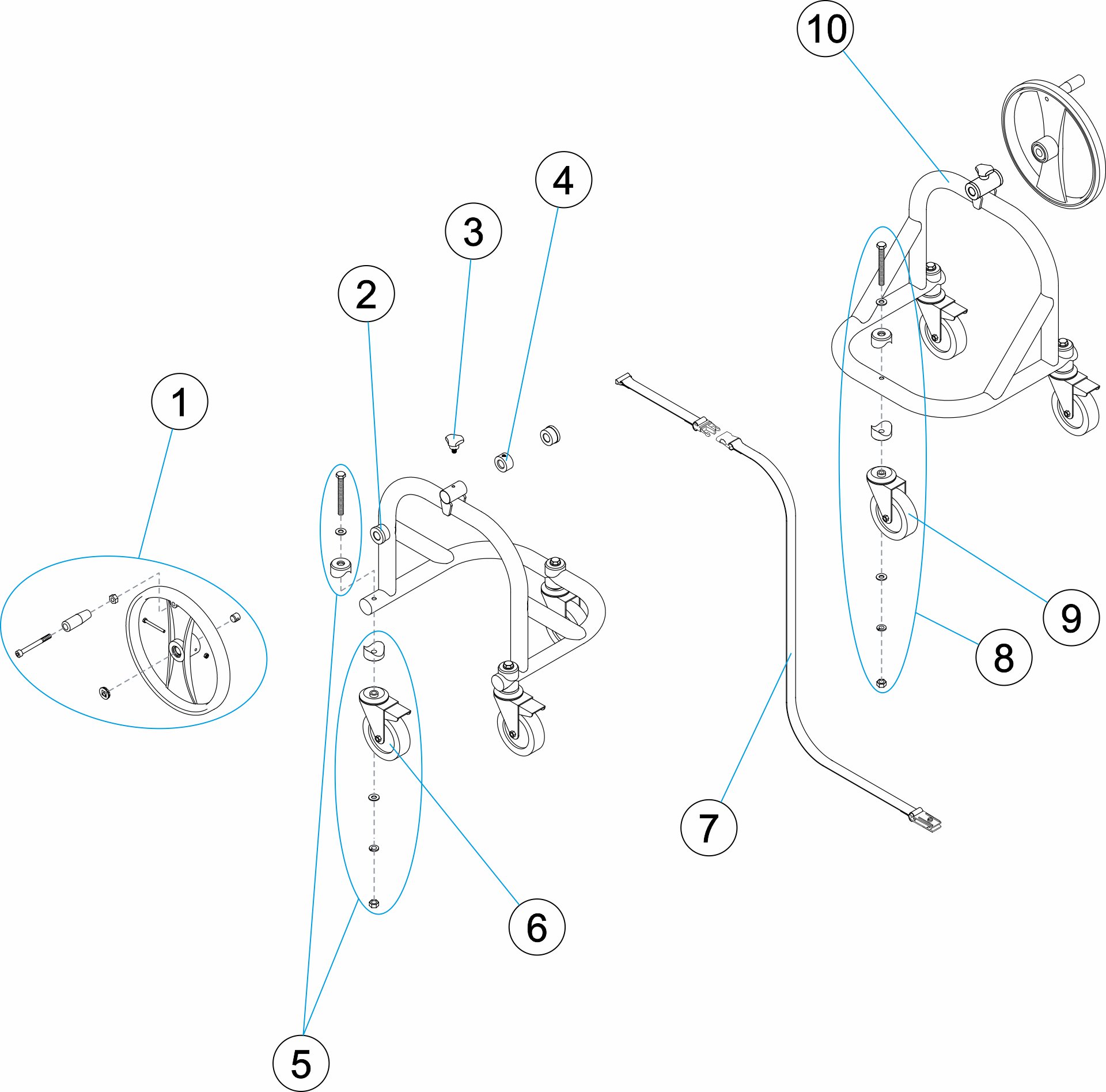 10

4

3

2

1

9

8

7

6

5